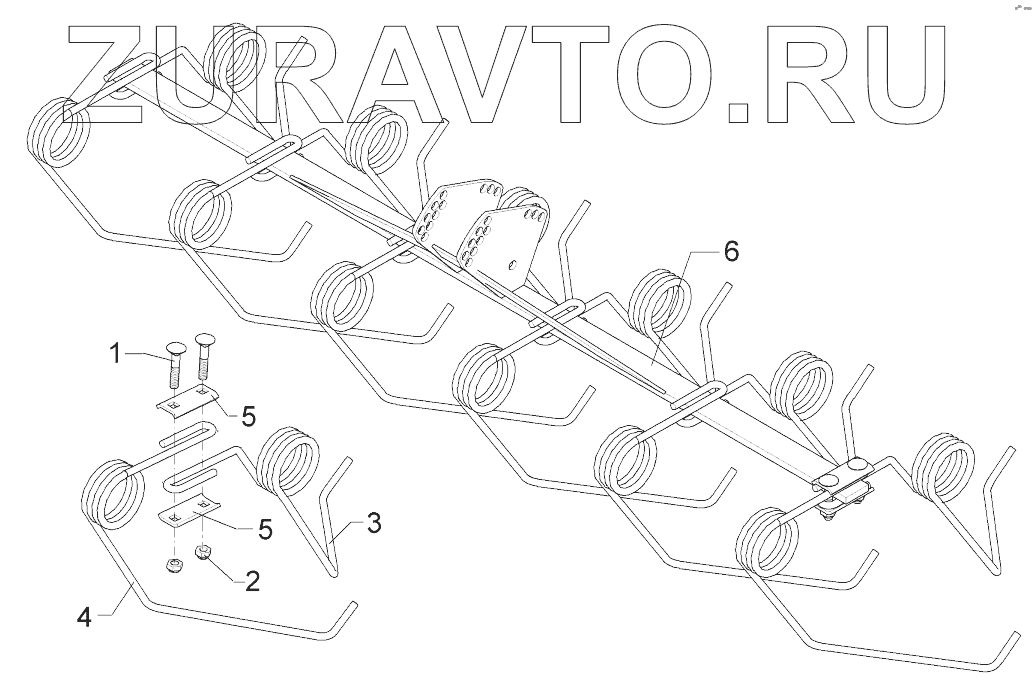 ZURAVTO.RU

6

1

5

5

3

2

4