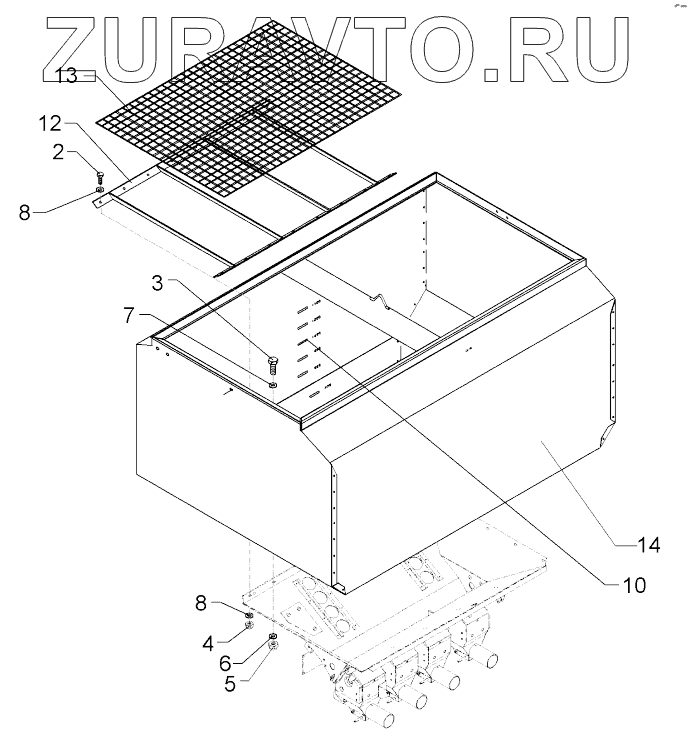 ZURAVTO.RU

13
12
2
8
3
7
14
10
8
4
6
5