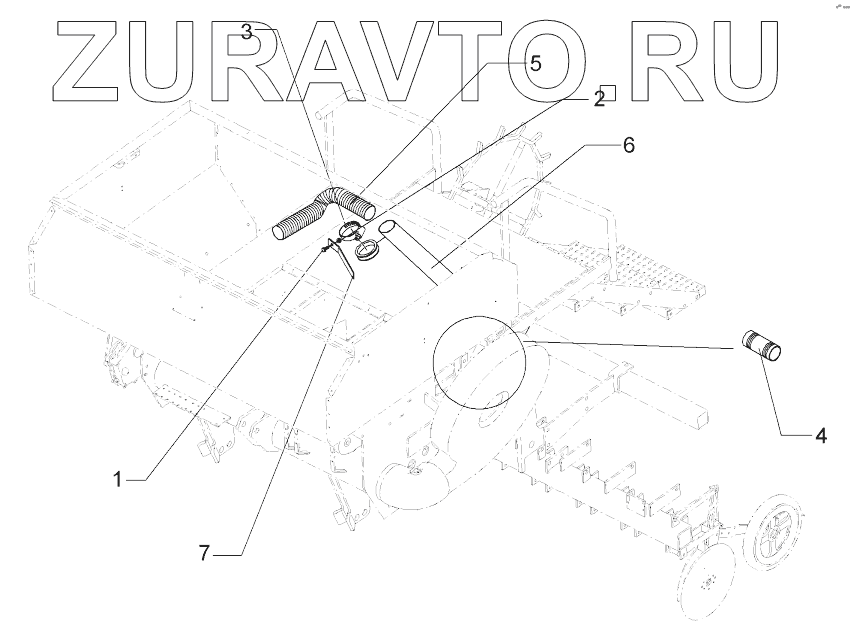 ZURAVTO.RU

3
5
2
6
4
1
7