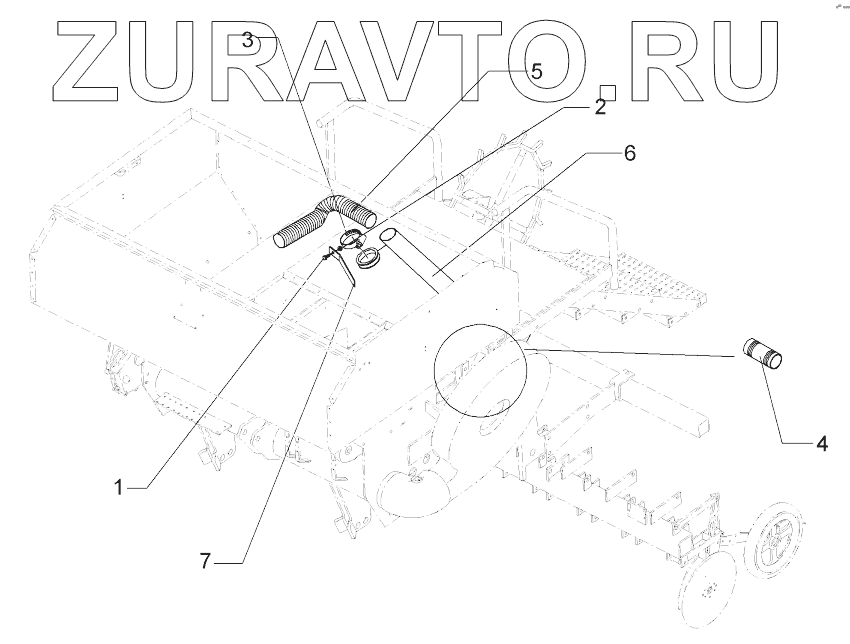 ZURAVTO.RU

3
5
2
6
4
1
7