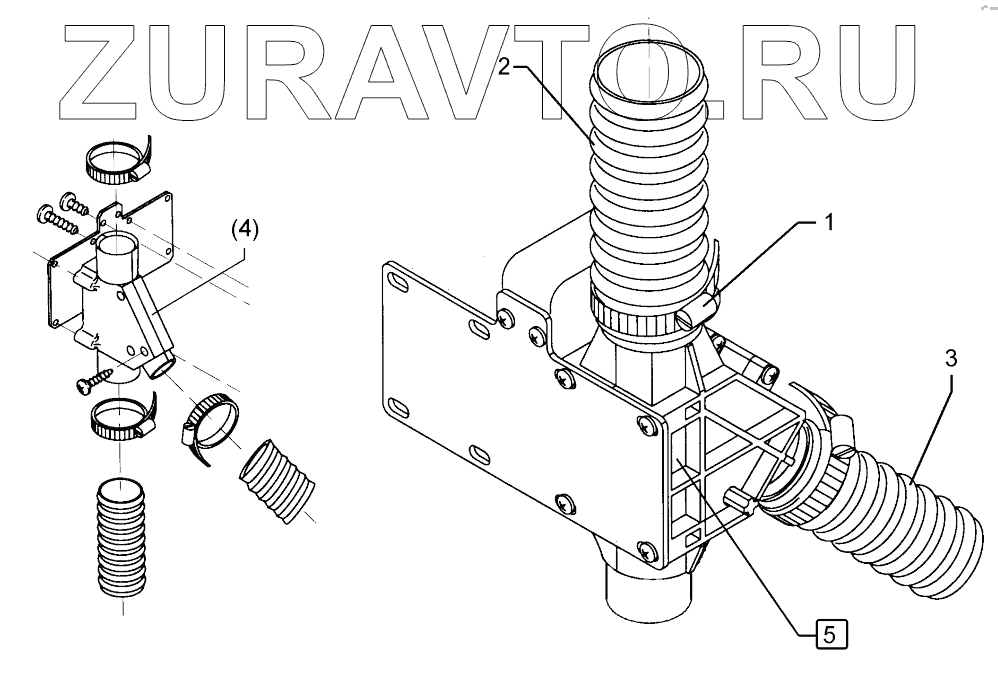 ZURAVTO.RU
2
(4)
1
3
5