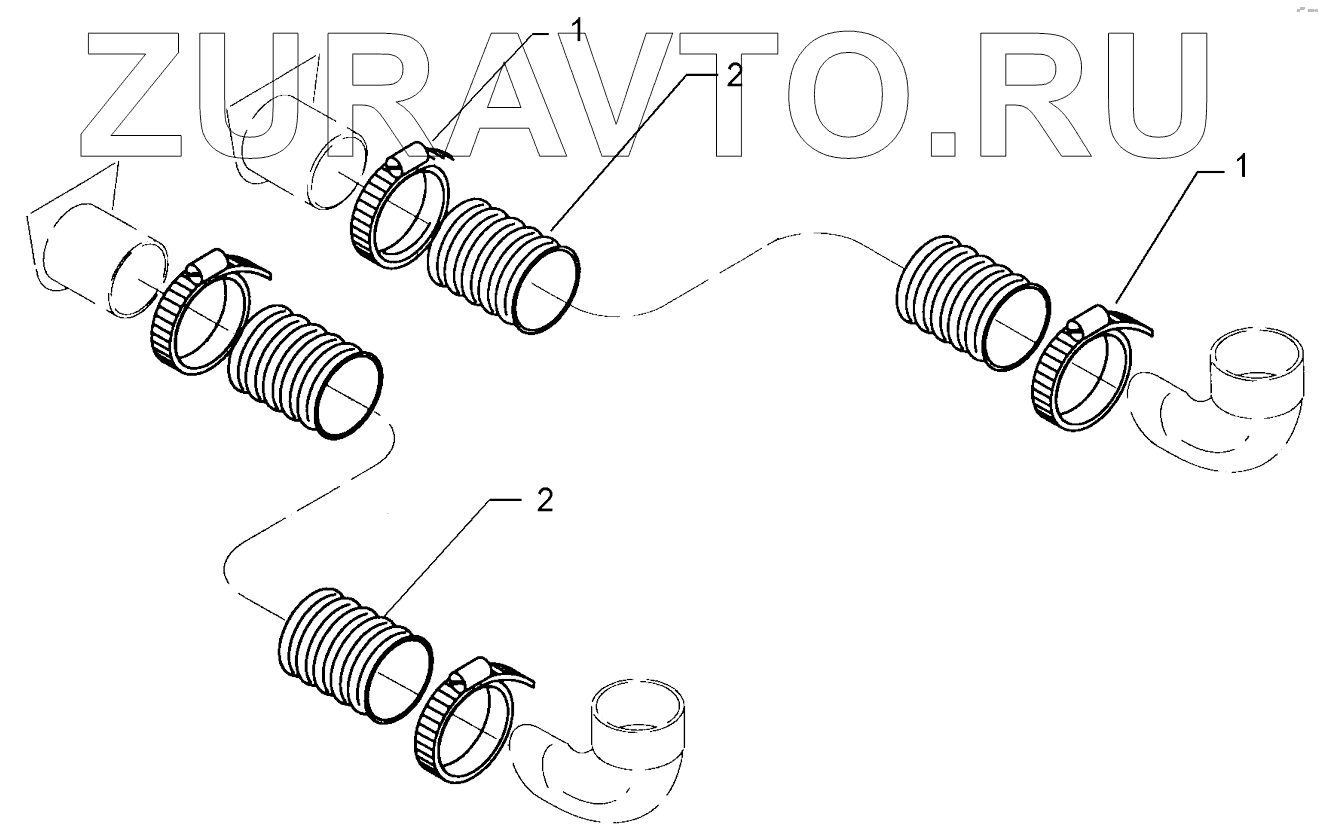 ZURAVTO.RU

1
2
1
2