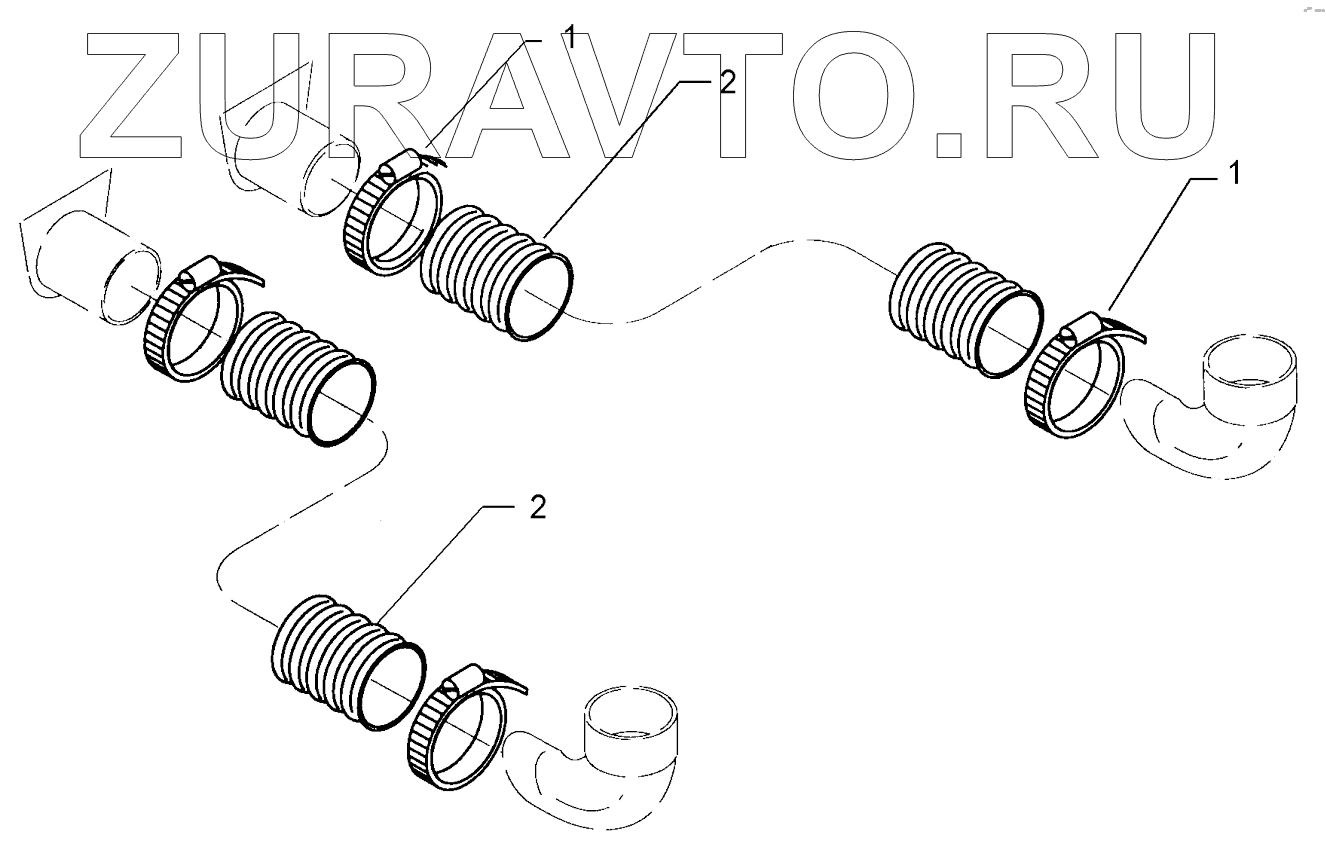 ZURAVTO.RU

1
2
1
2