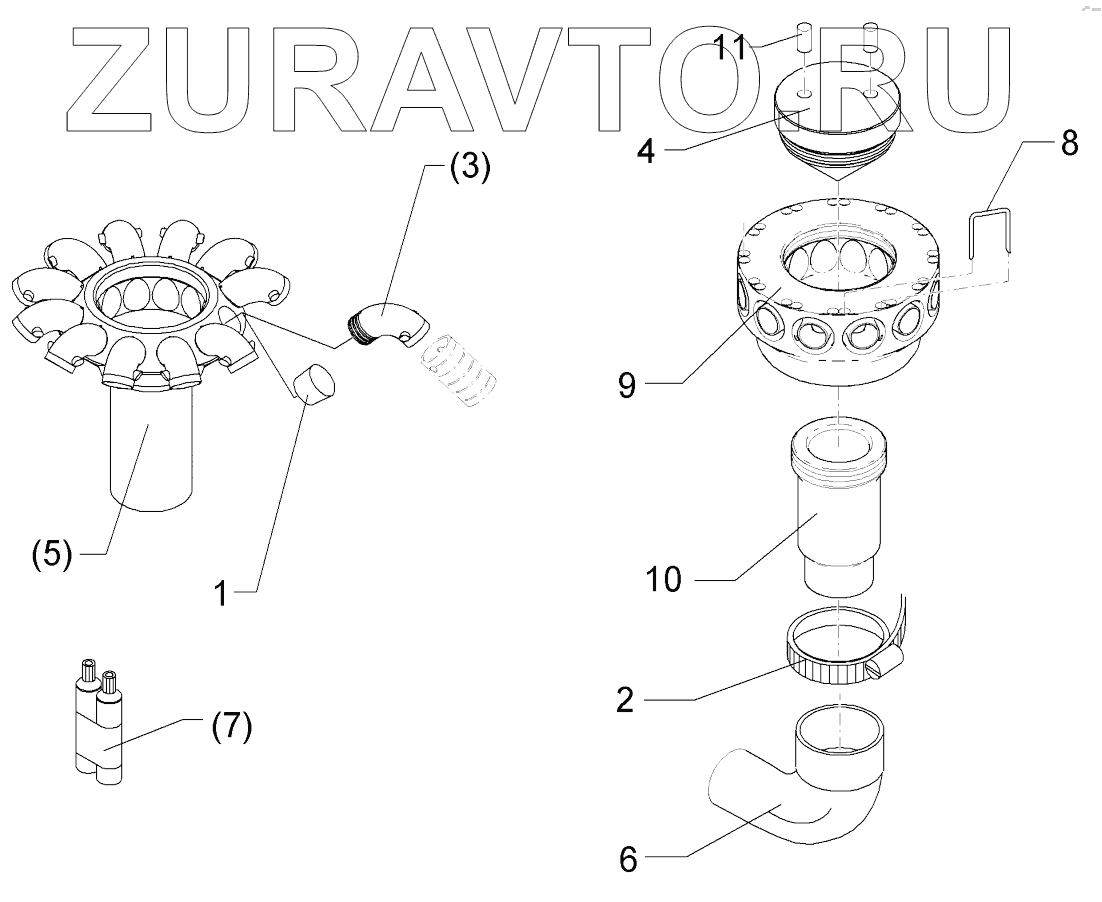 ZURAVTO.RU

11
4
8
(3)
9
(5)
1
10
2
(7)
6