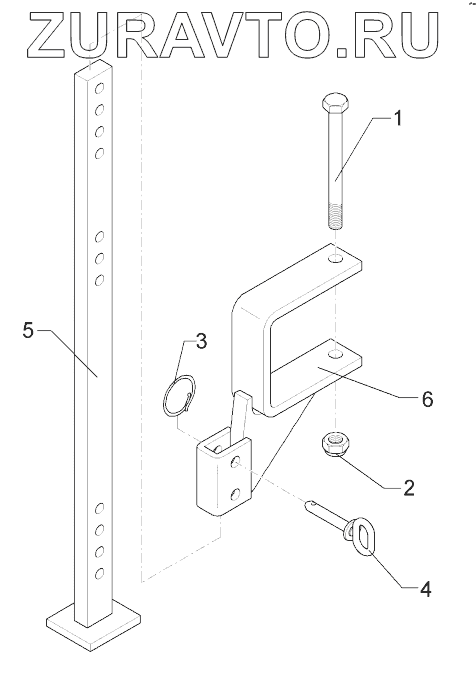 ZURAVTO.RU

1
5
3
6
2
4