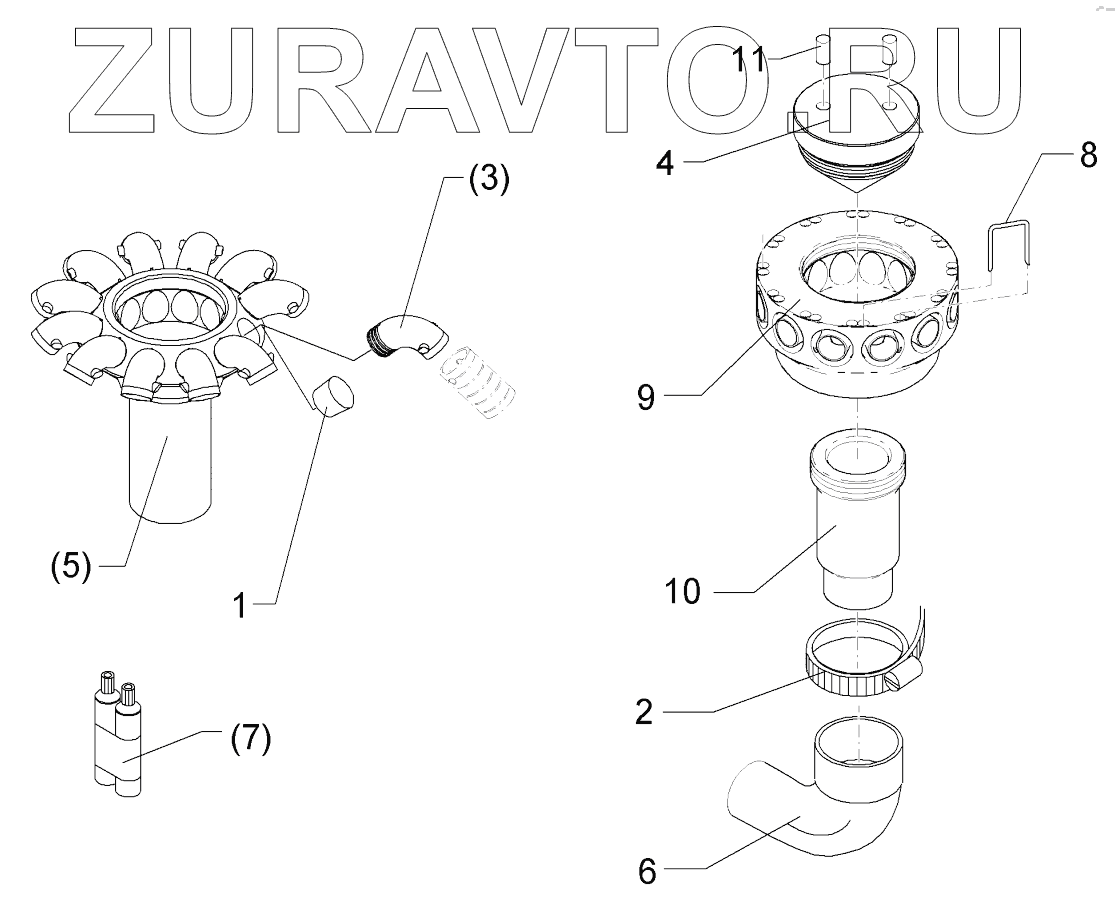 ZURAVTO.RU

11
4
(3)
8
9
(5)
1
10
2
(7)
6