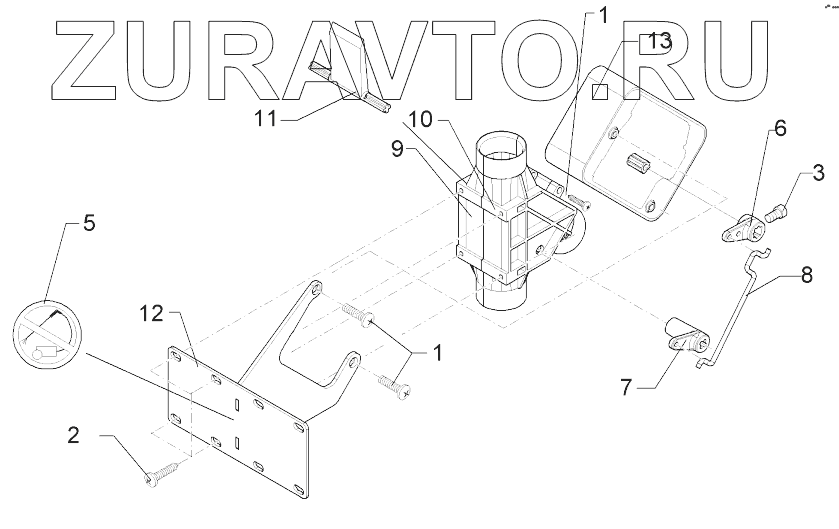 ZURAVTO.RU

1
13
11
10
9
6
3
5
8
12
1
7
2