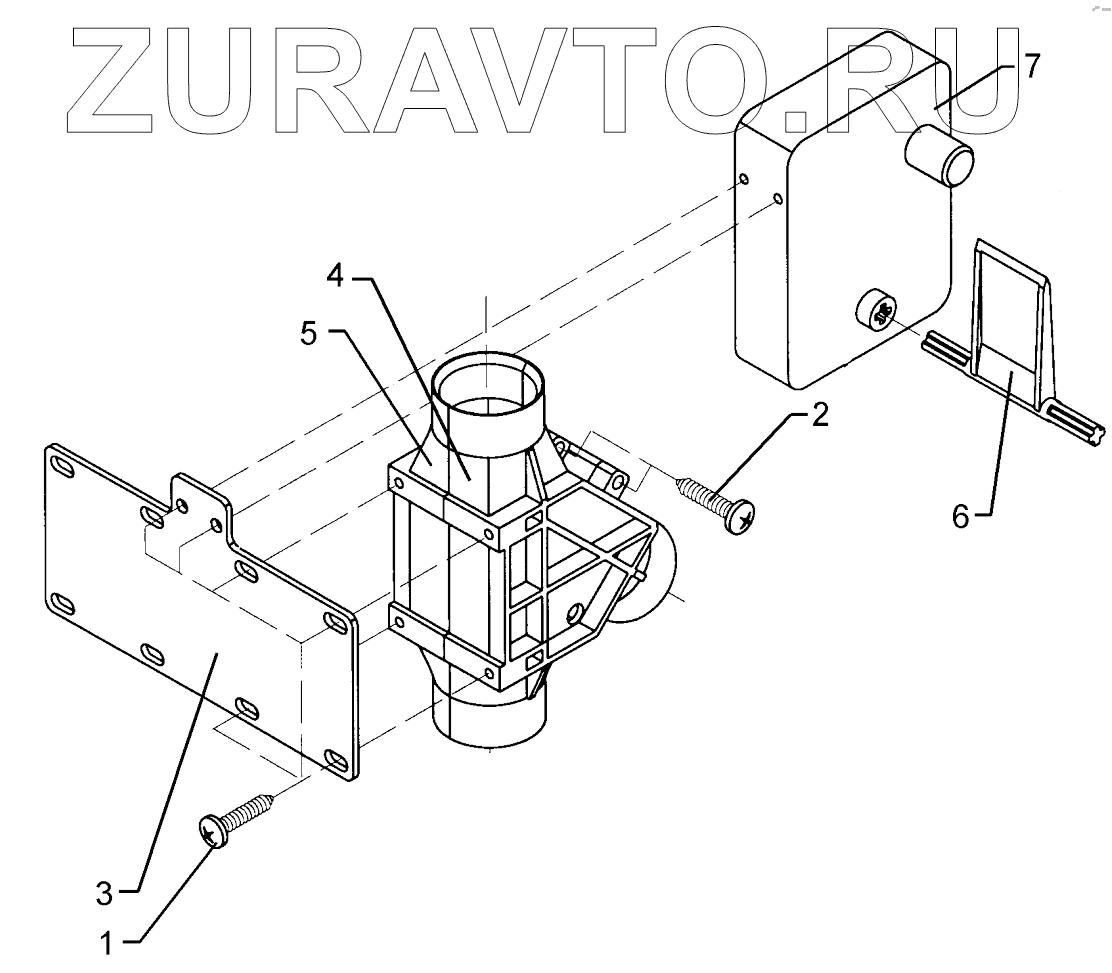 ZURAVTO.RU

7

4

5

2

6

3

1