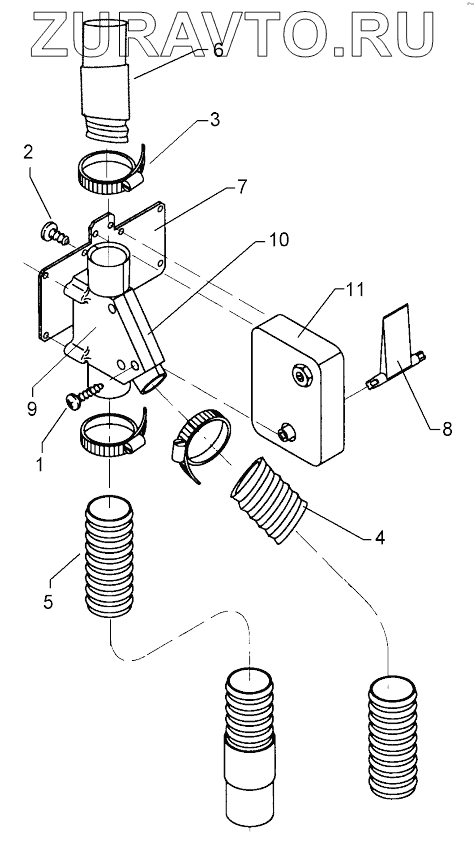 ZURAVTO.RU

6
3
2
7
10
11
9
8
1
4
5