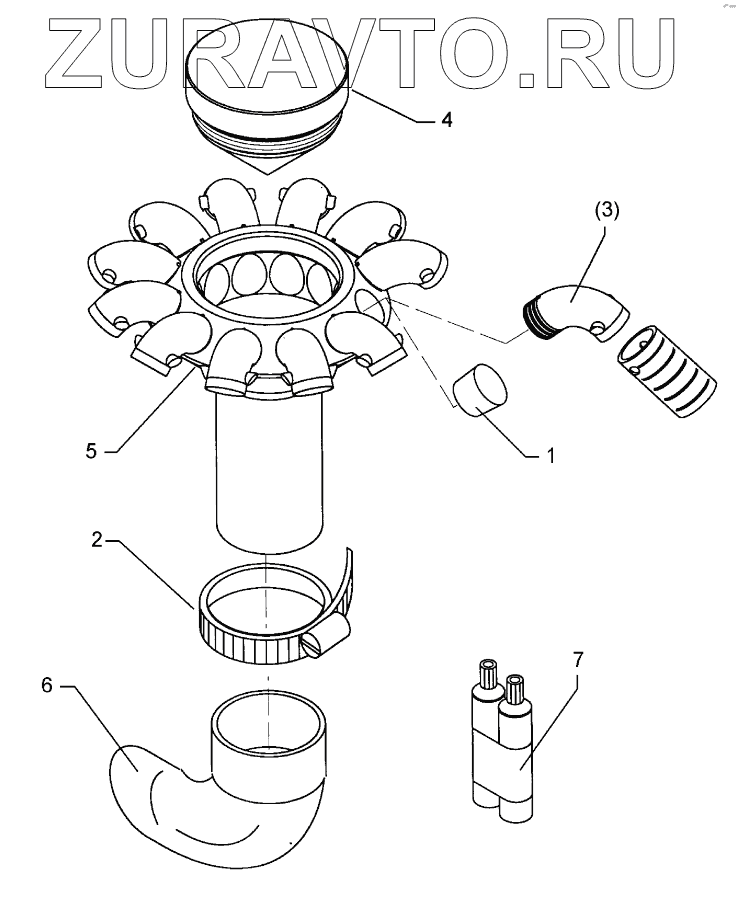 ZURAVTO.RU

4

(3)

5

1

2

6

7