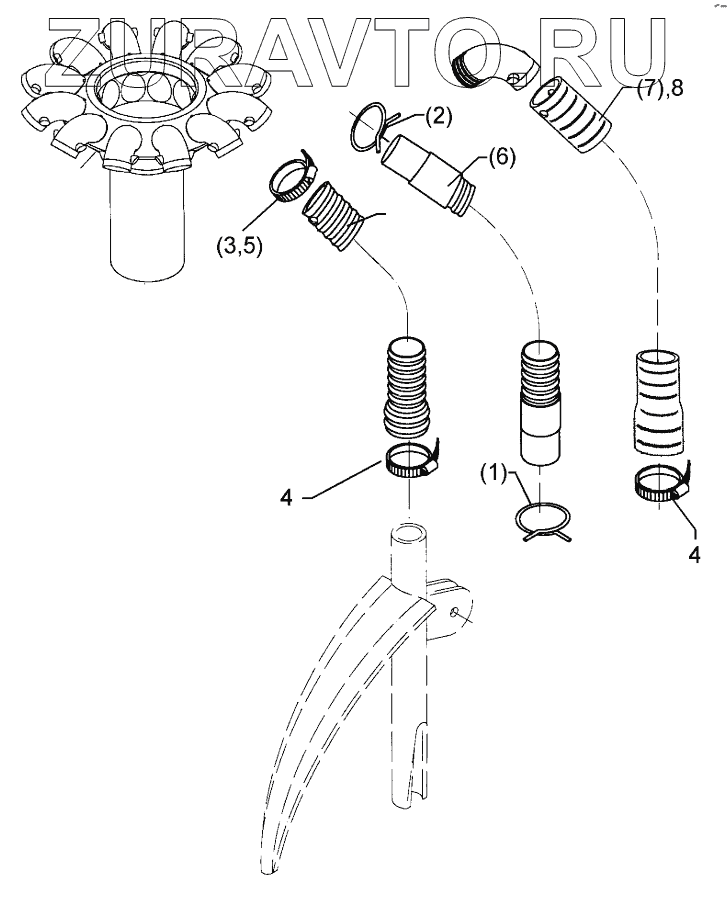 ZURAVTO.RU

(2)

(7),8

(6)

(3,5)

4

(1)

4