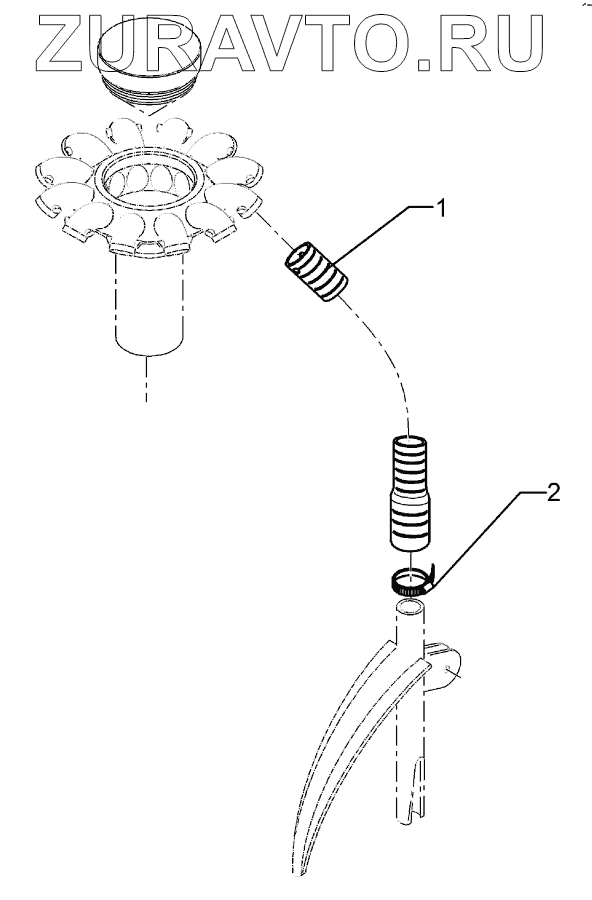 ZURAVTO.RU

1

2