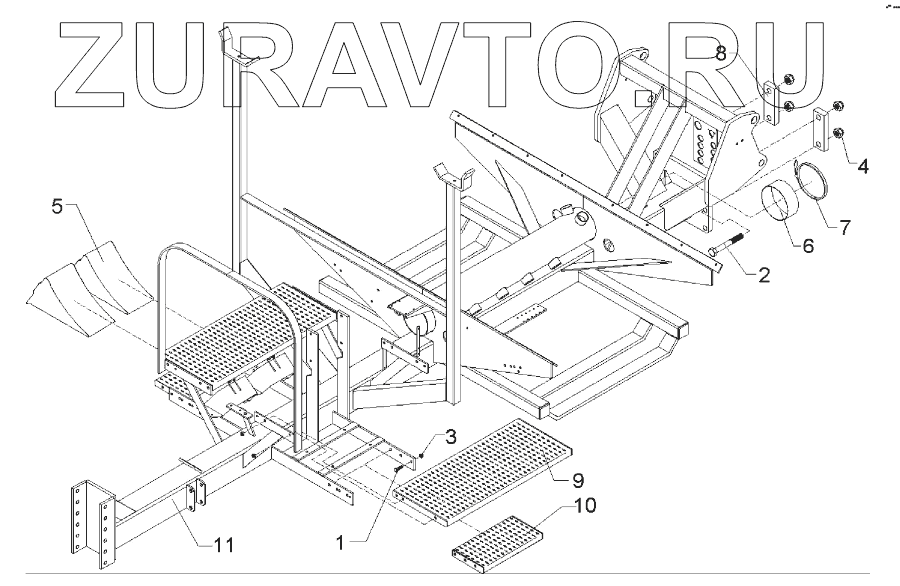 ZURAVTO.RU
8
4
5
7
6
2
3
9
10
1
11