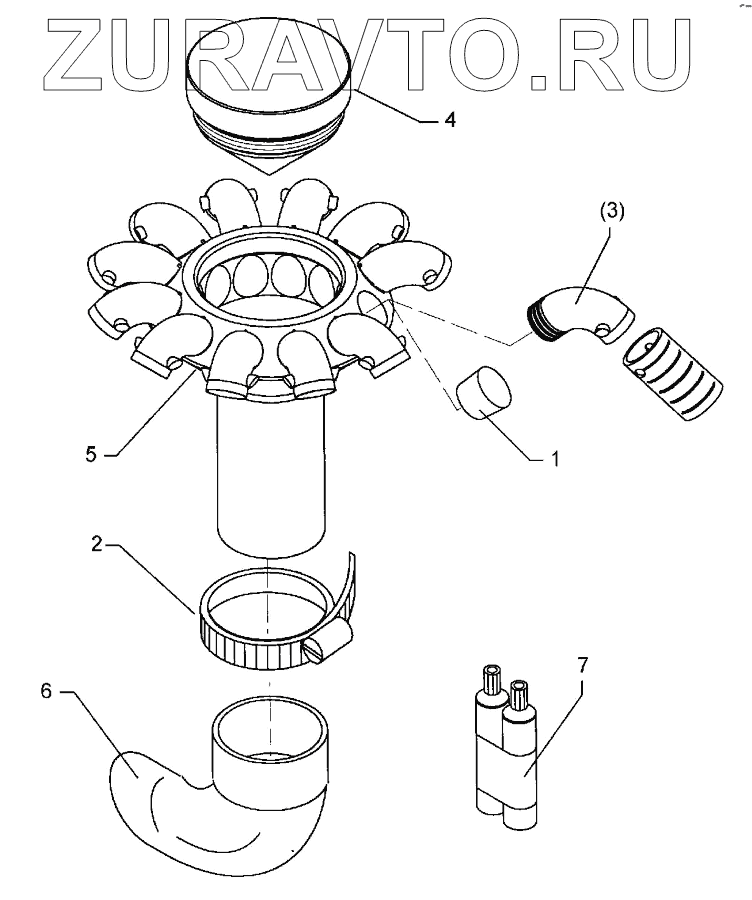 ZURAVTO.RU

4

(3)

5

1

2

6

7