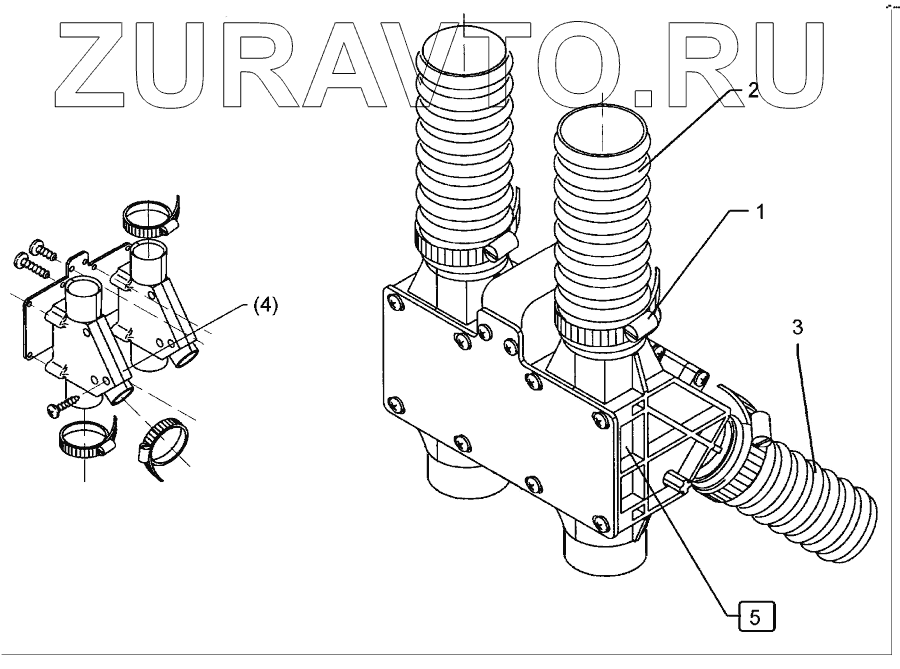 ZURAVTO.RU

2

1

(4)

3

5