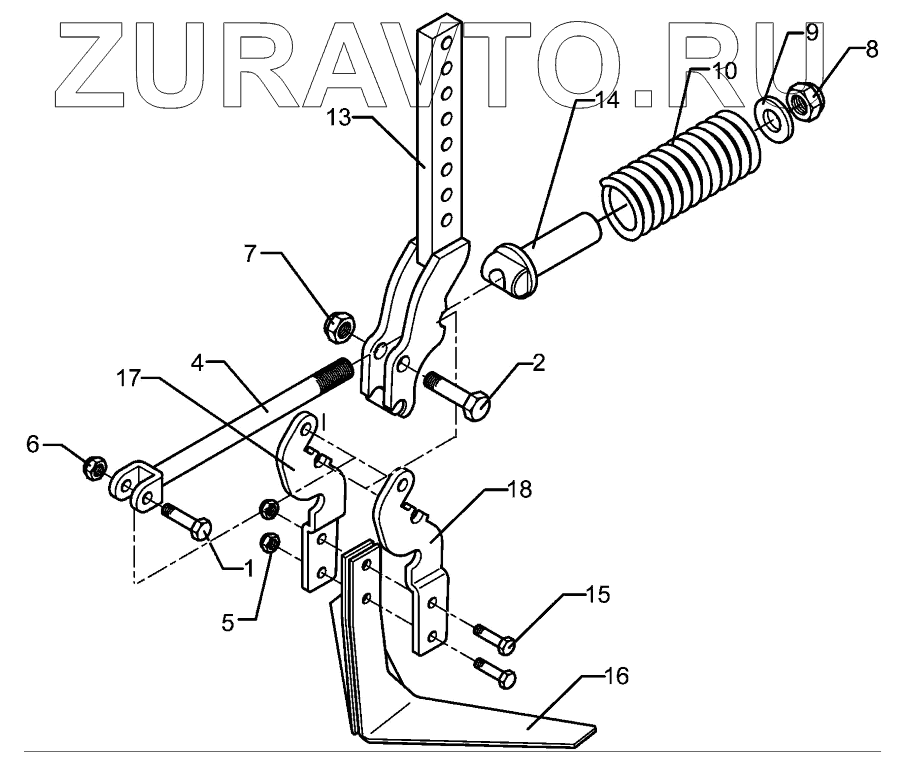 ZURAVTO.RU
9
8
10
14
13
7
2
4
17
6
18
1
5
15
16