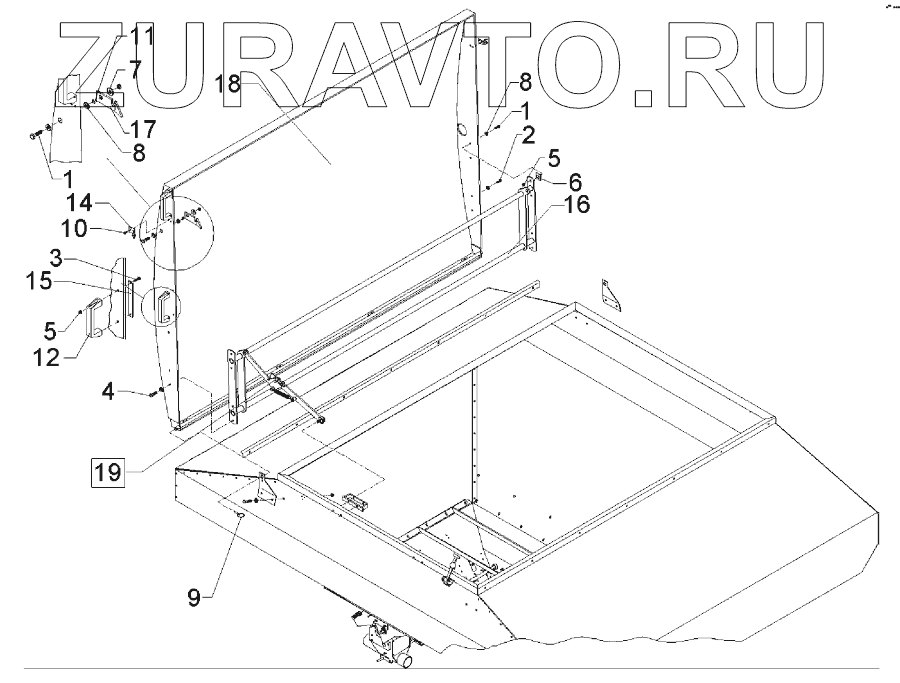 ZURAVTO.RU

11
7
17
8
1
18
8
1
2
5
6
16
14
10
3
15
5
12
4
19
9