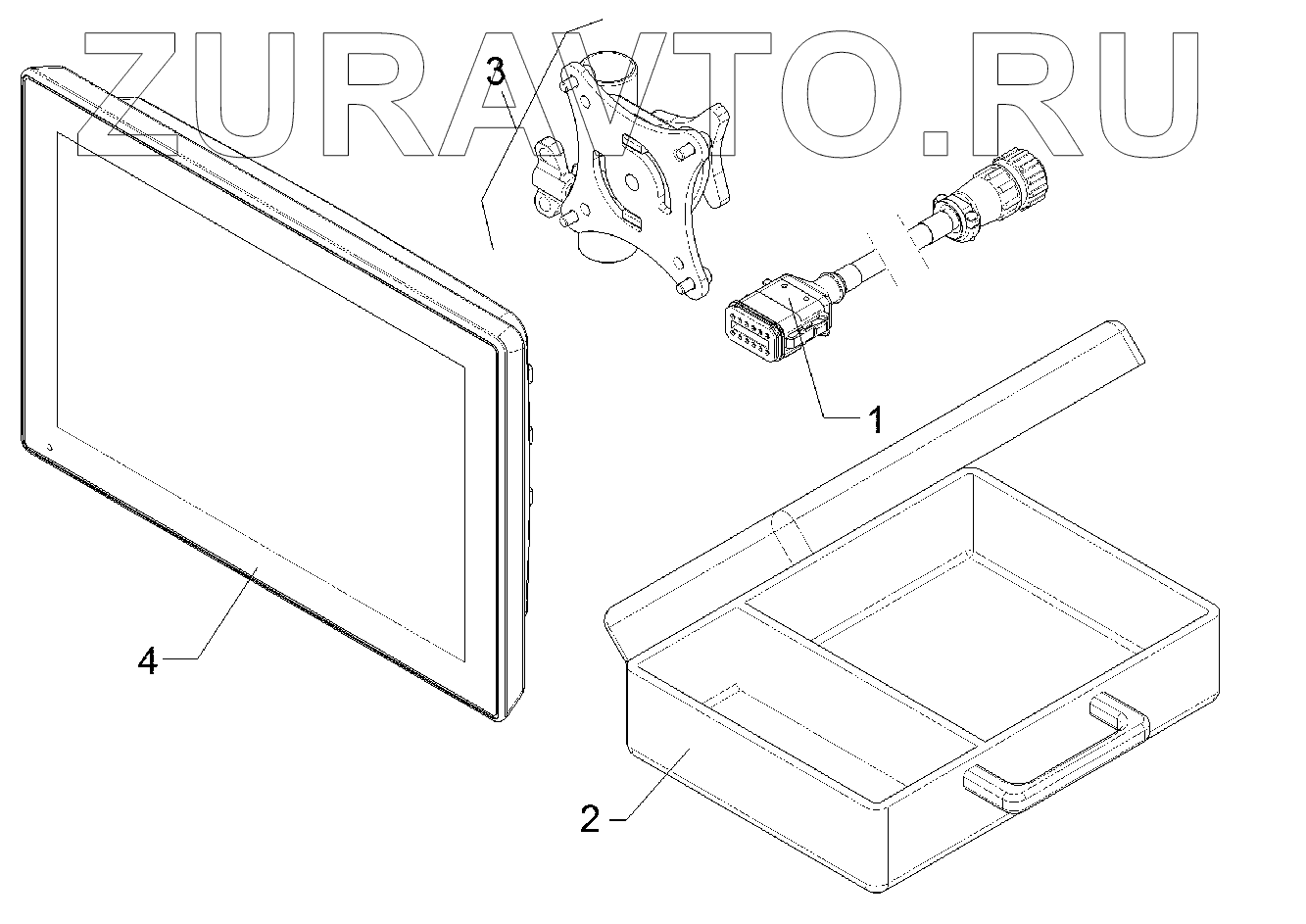 ZURAVTO.RU
3
1
4
2