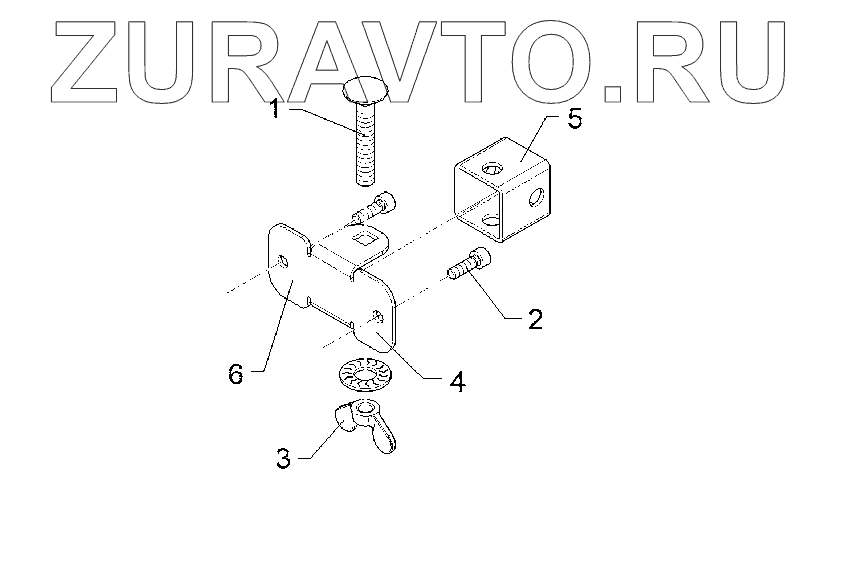 ZURAVTO.RU

1
5
2
6
4
3