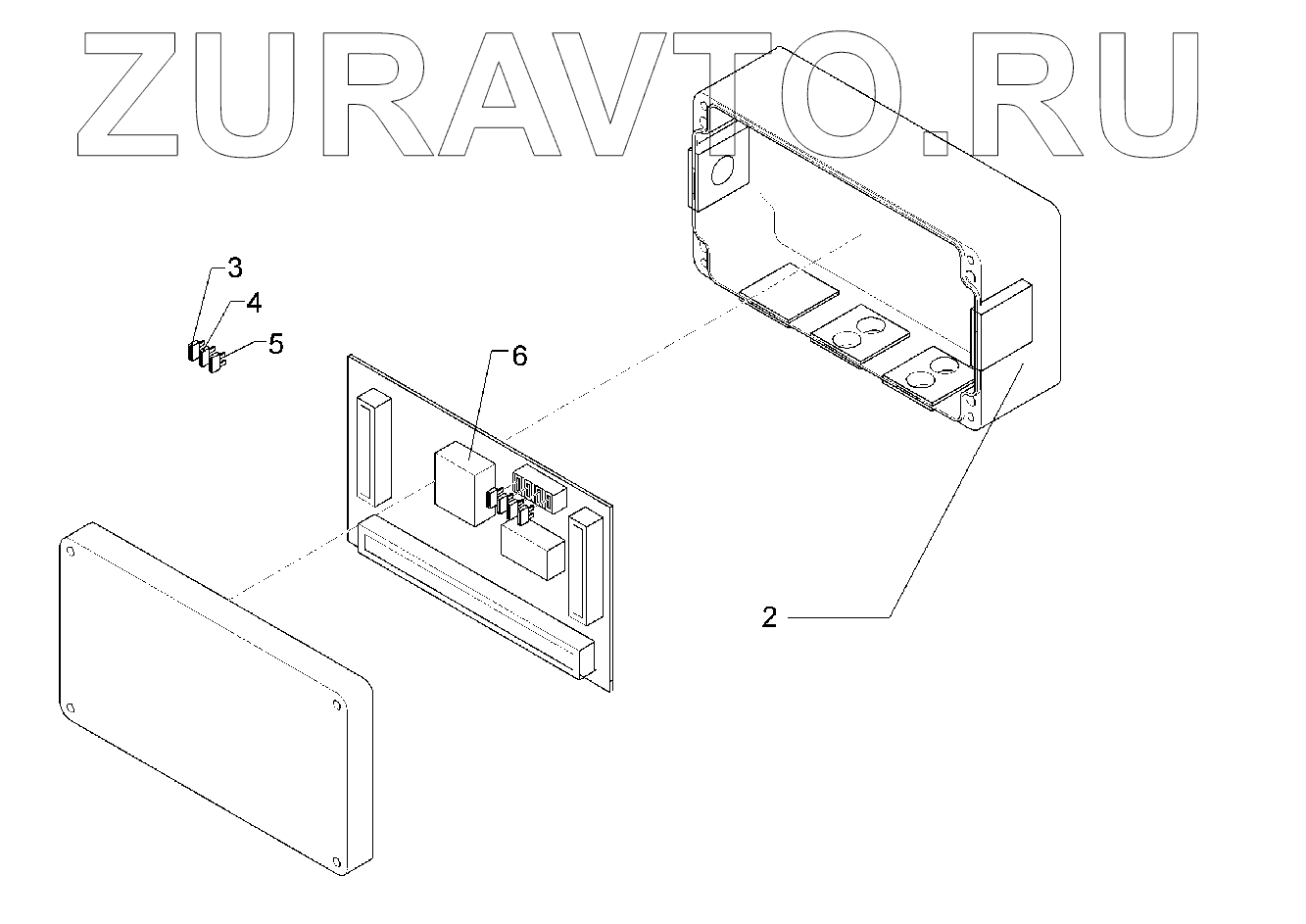 ZURAVTO.RU

3
4
5
6
2