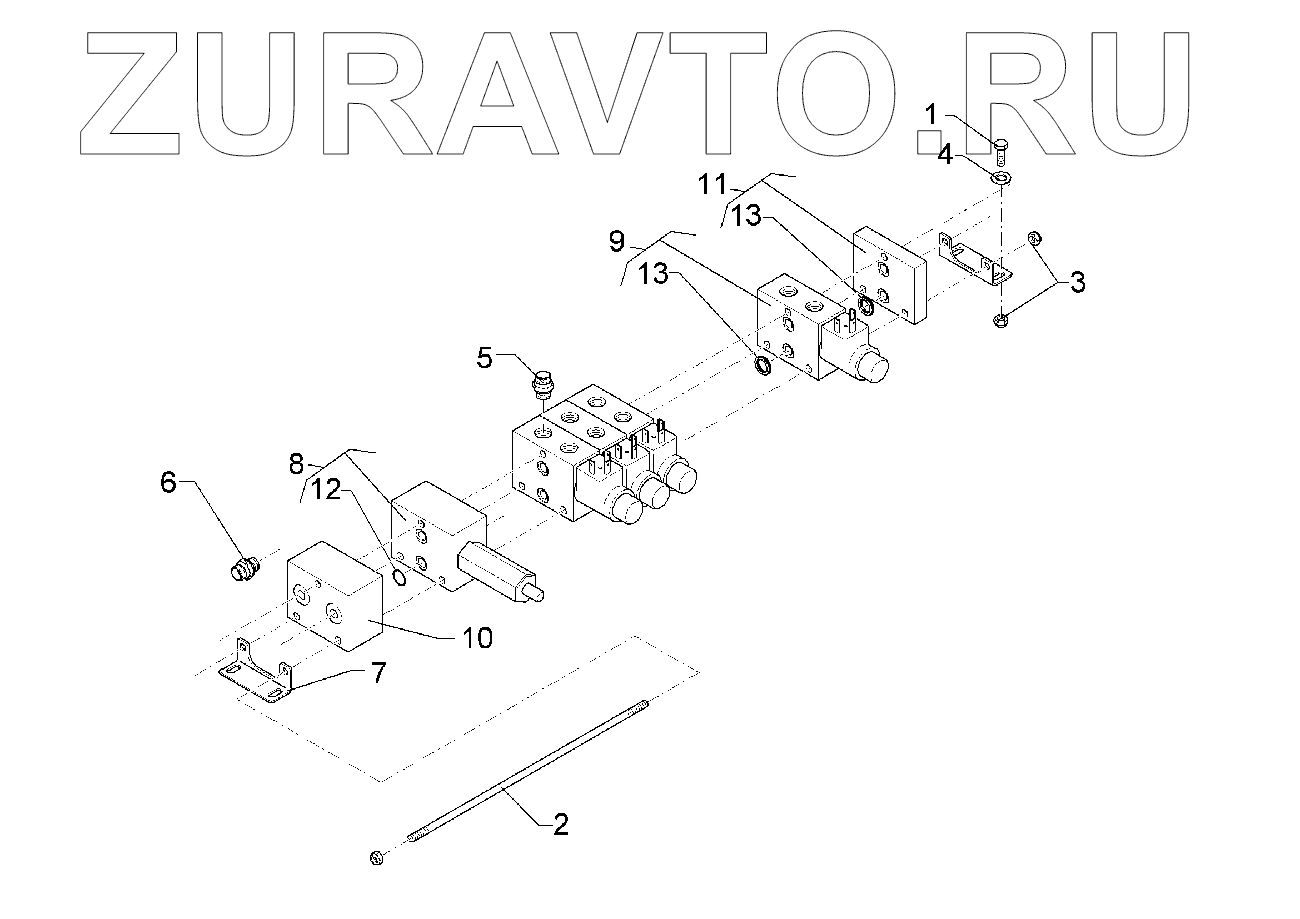 ZURAVTO.RU

1
4
11
13
9
13
3
5
8
12
6
10
7
2