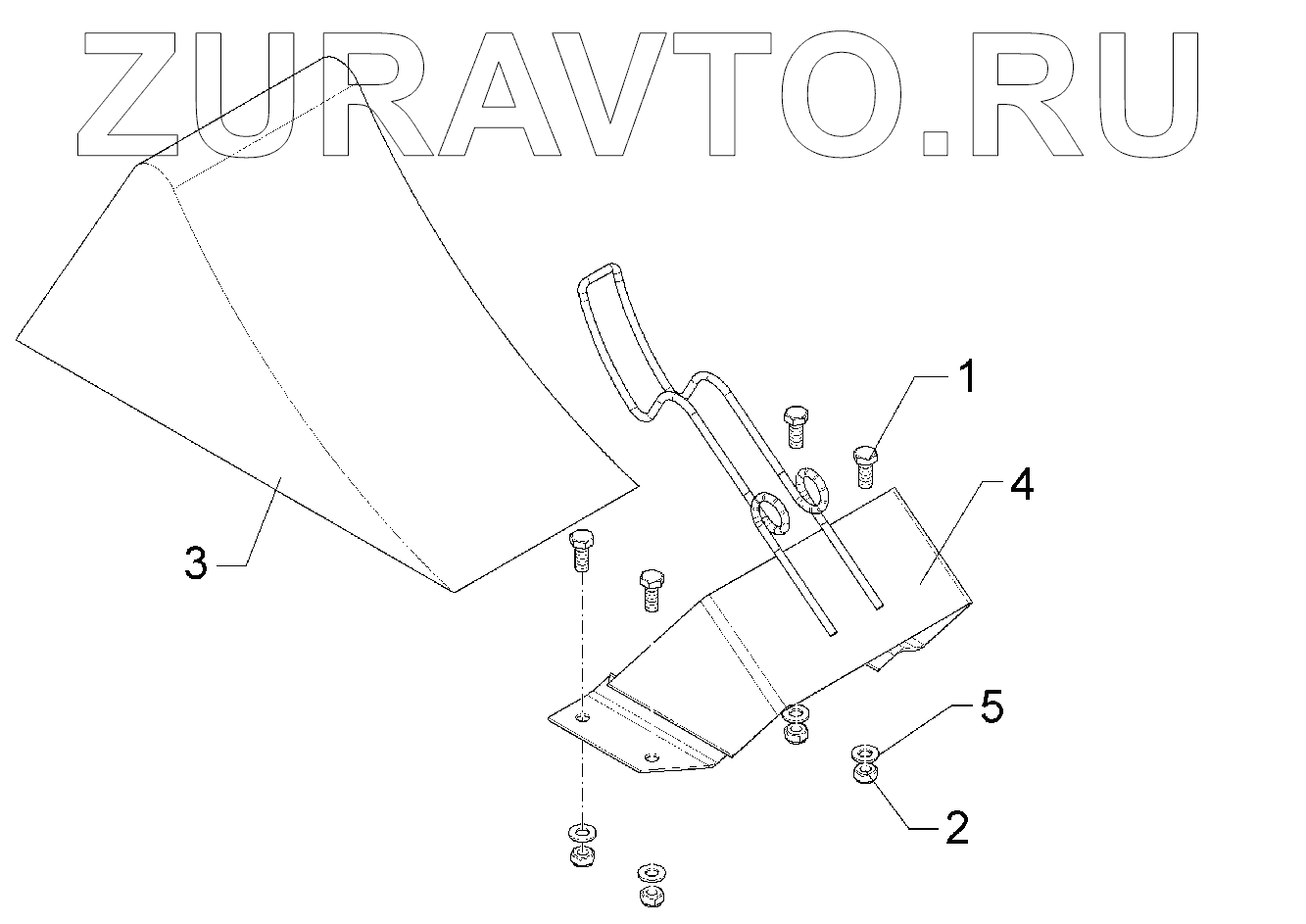 ZURAVTO.RU

1

4

3

5

2