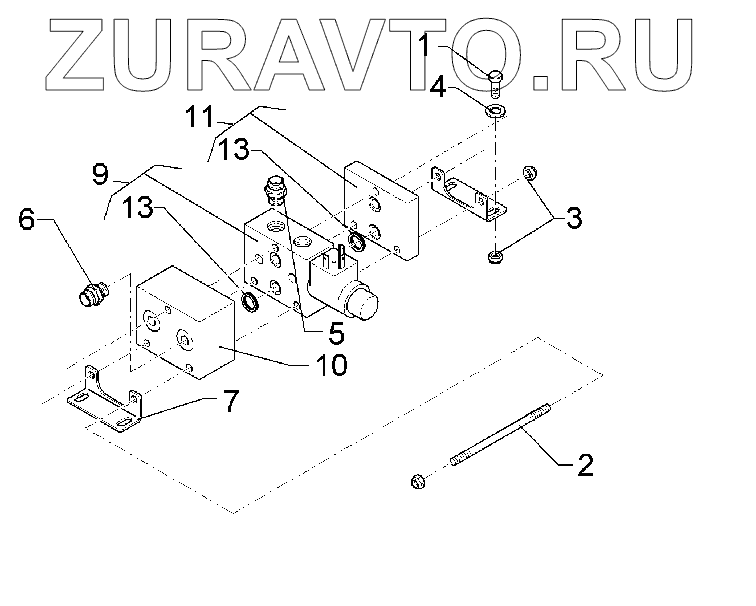 ZURAVTO.RU

1
4
11
13
9
13
6
3
5
10
7
2