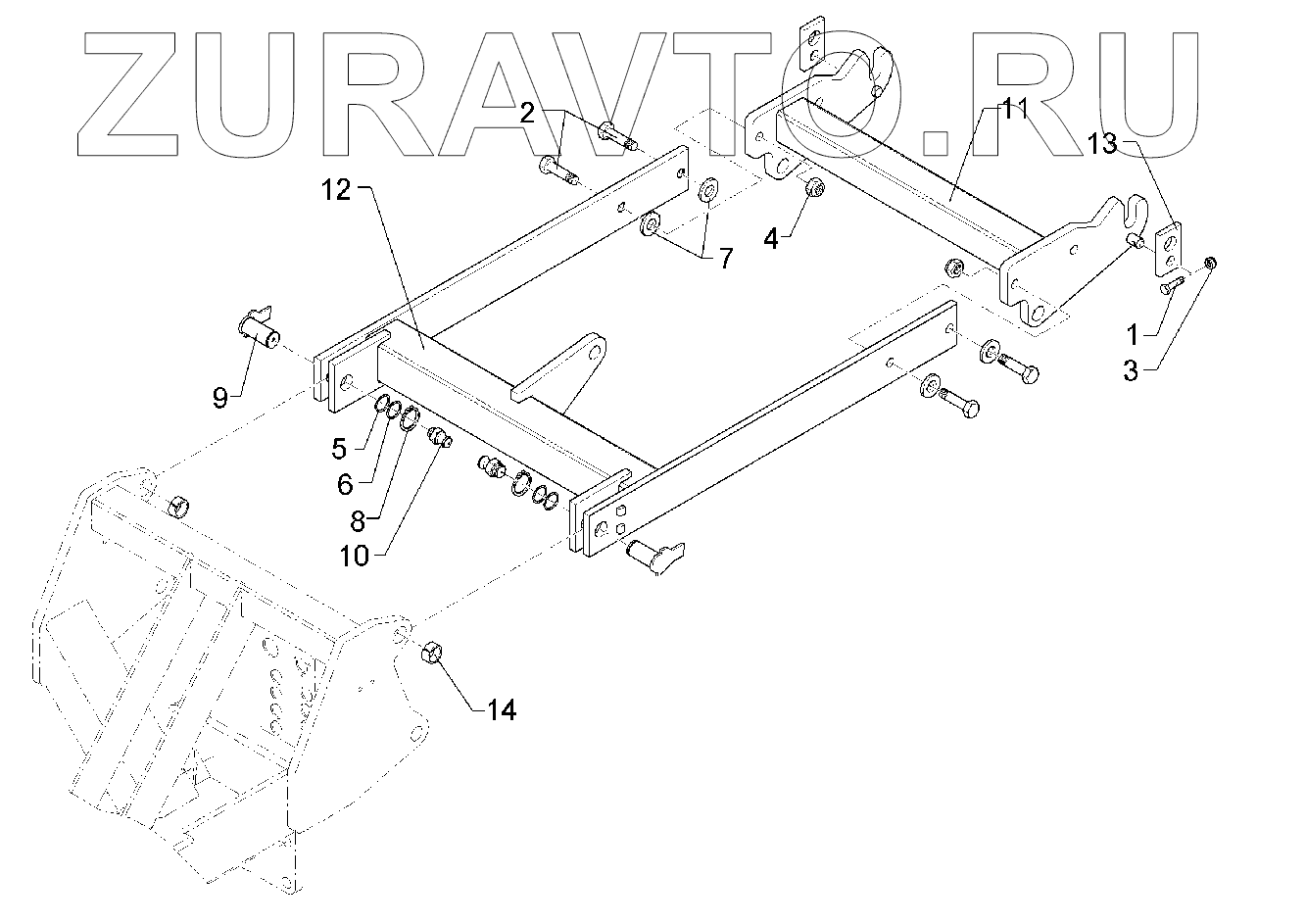 ZURAVTO.RU

2
11
13
12
7
4
1
3
9
5
6
8
10
14