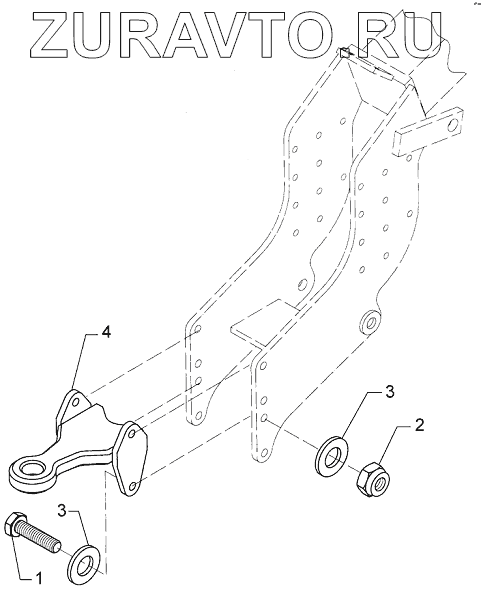 ZURAVTO.RU

4

3

2

3

1