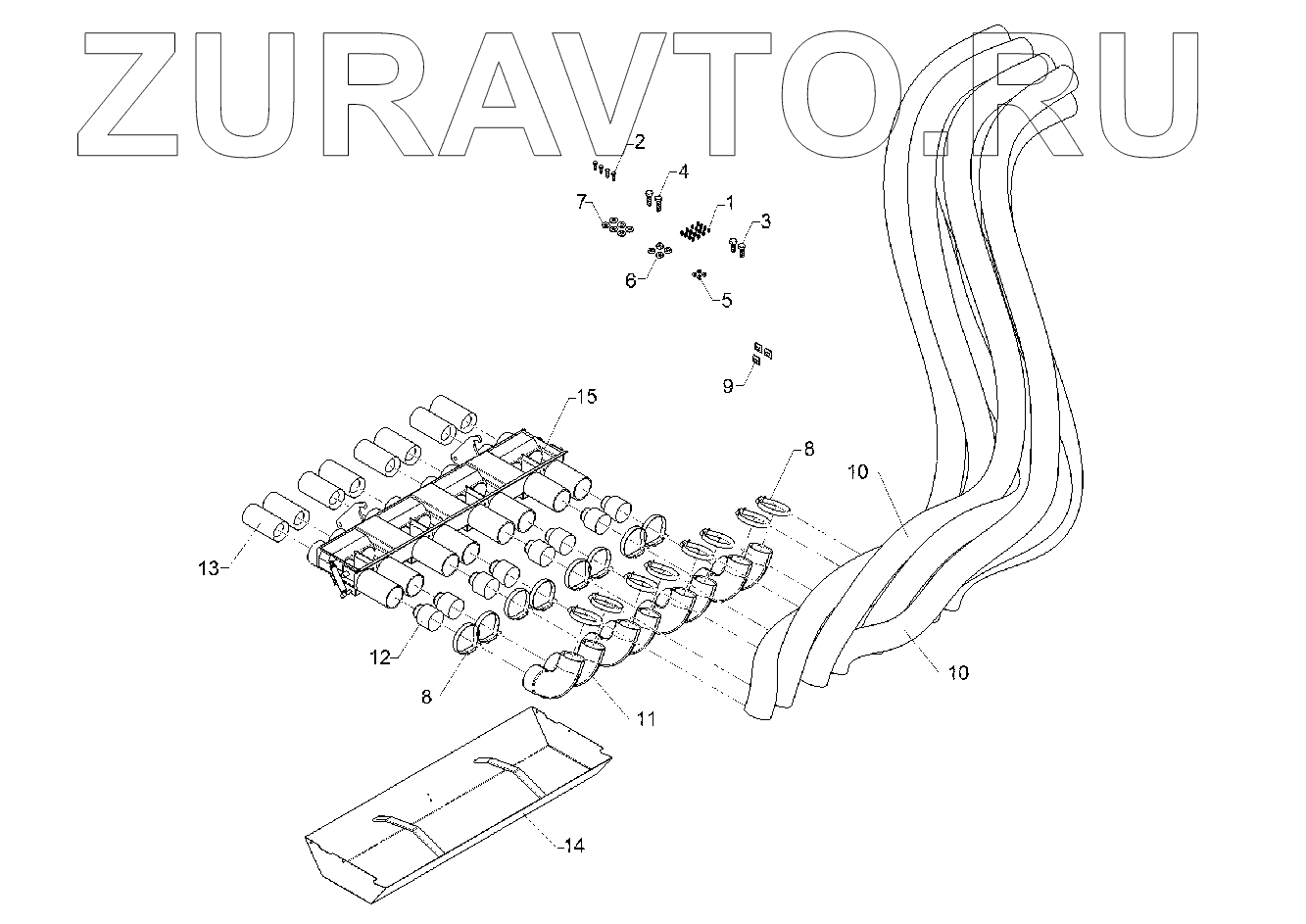 ZURAVTO.RU

2
4
7
1
3
6
5
9
15
8
10
13
12
8
11
10
14