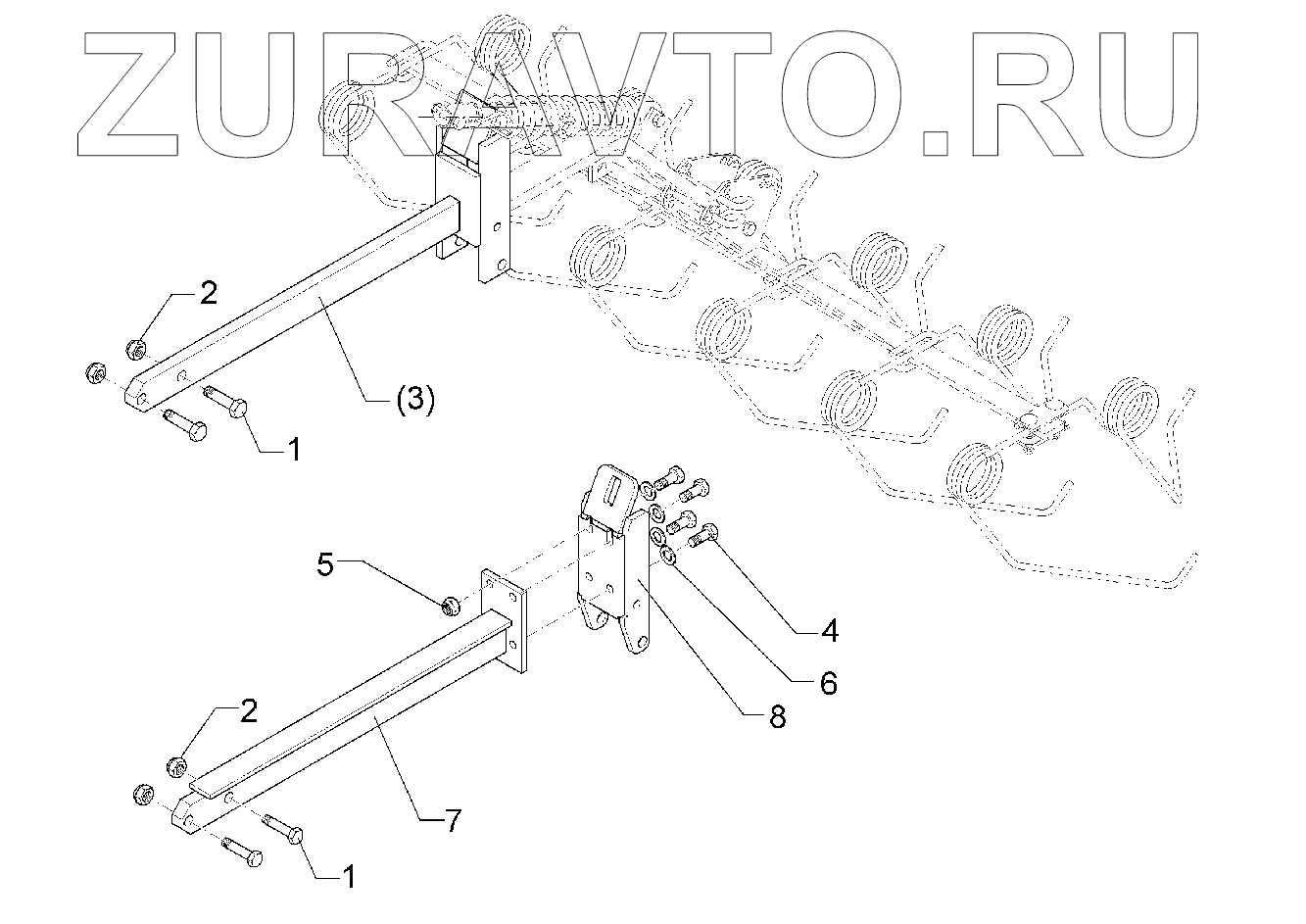 ZURAVTO.RU

2

(3)

1

5

4

6

8

2

7

1