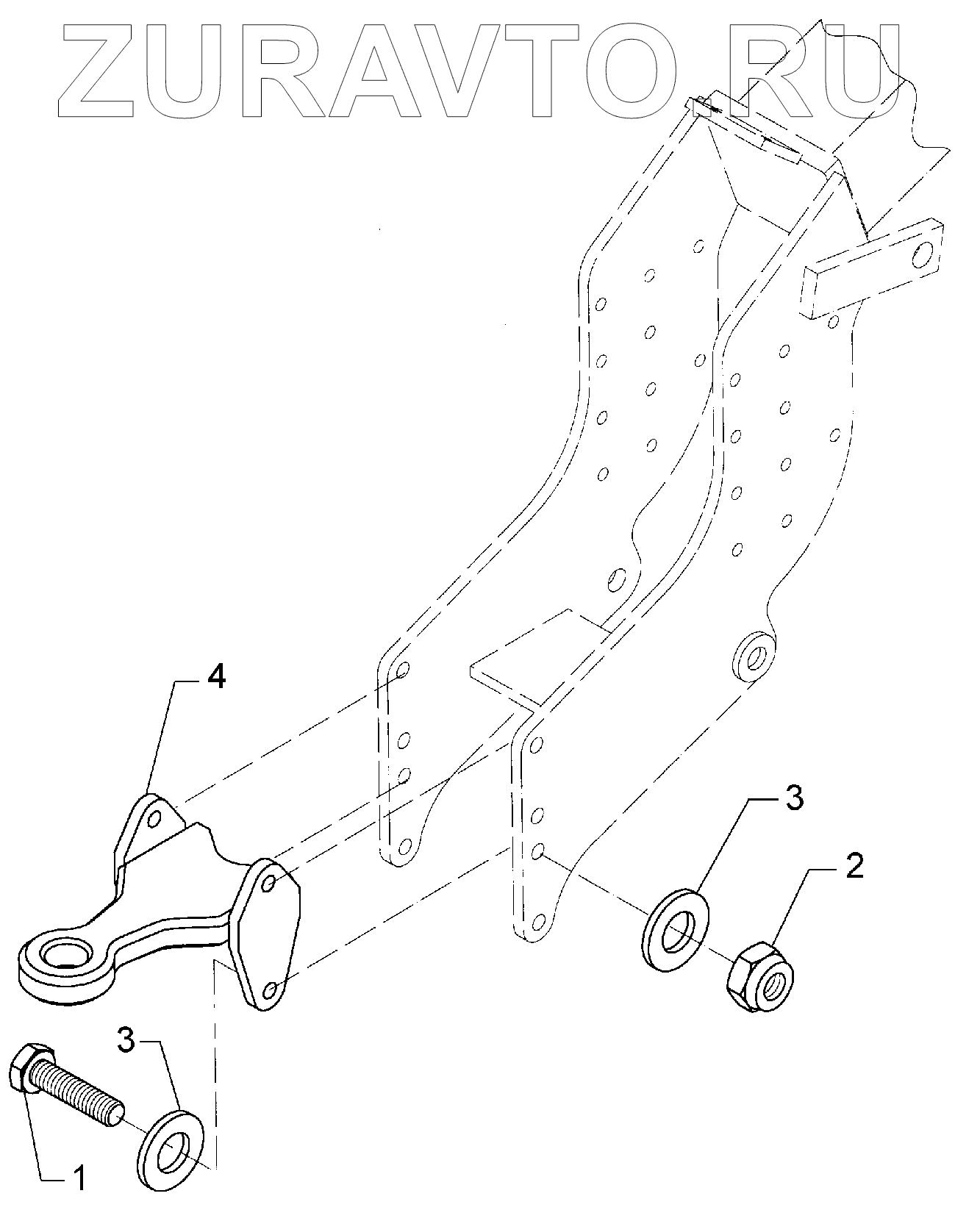 ZURAVTO.RU

4

3

2

3

1