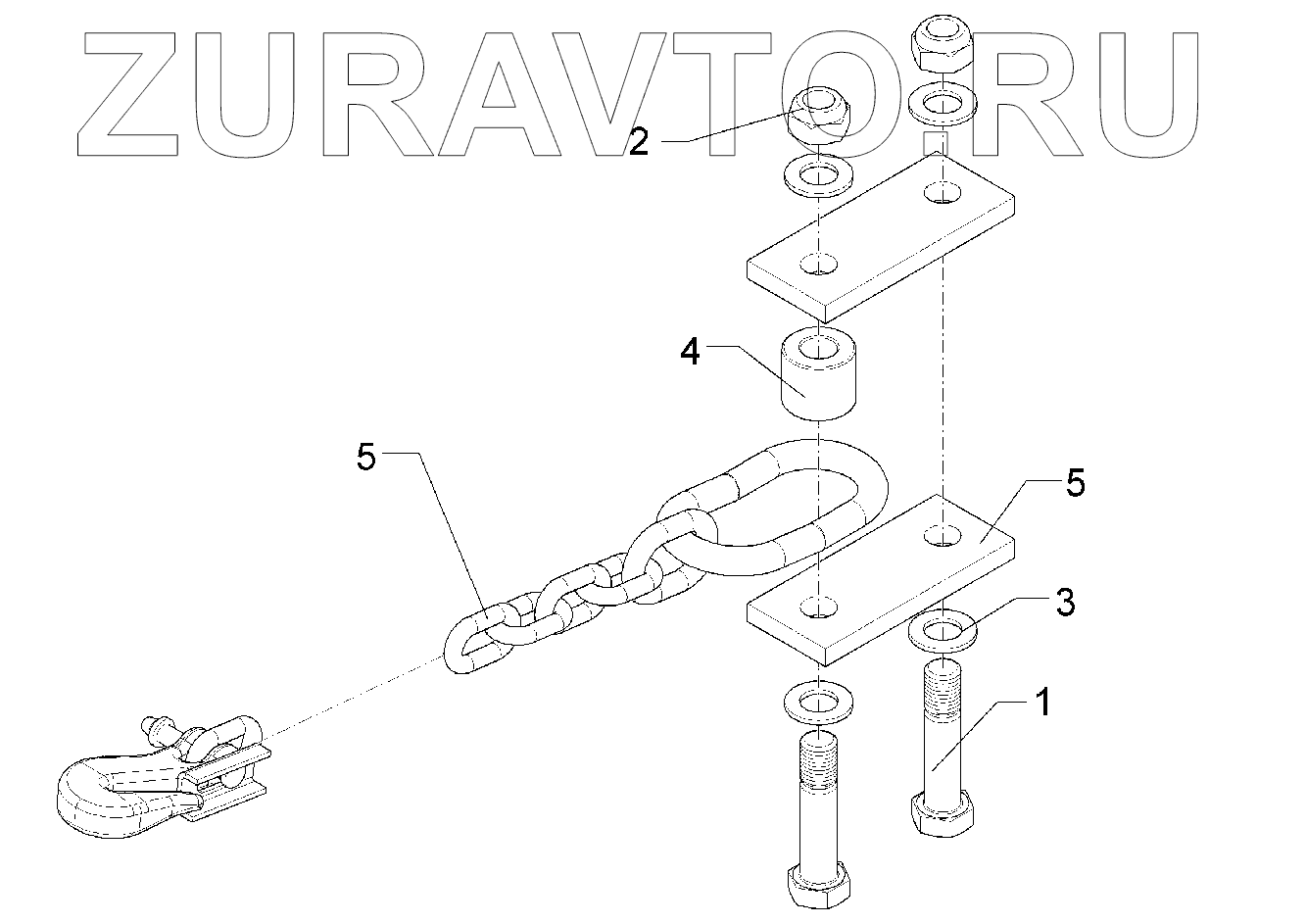 ZURAVTO.RU

2

4

5

5

3

1