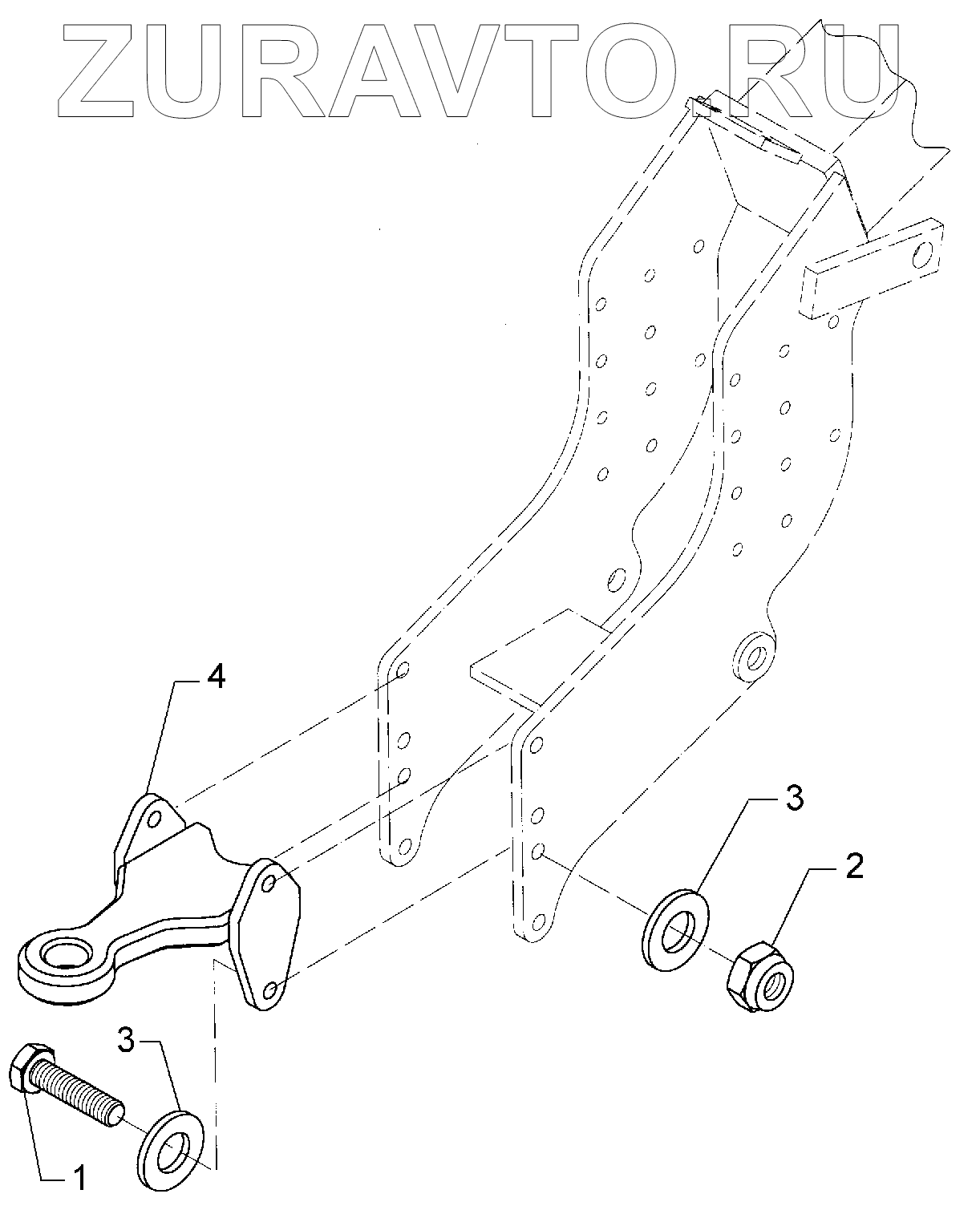 ZURAVTO.RU

4

3

2

3

1