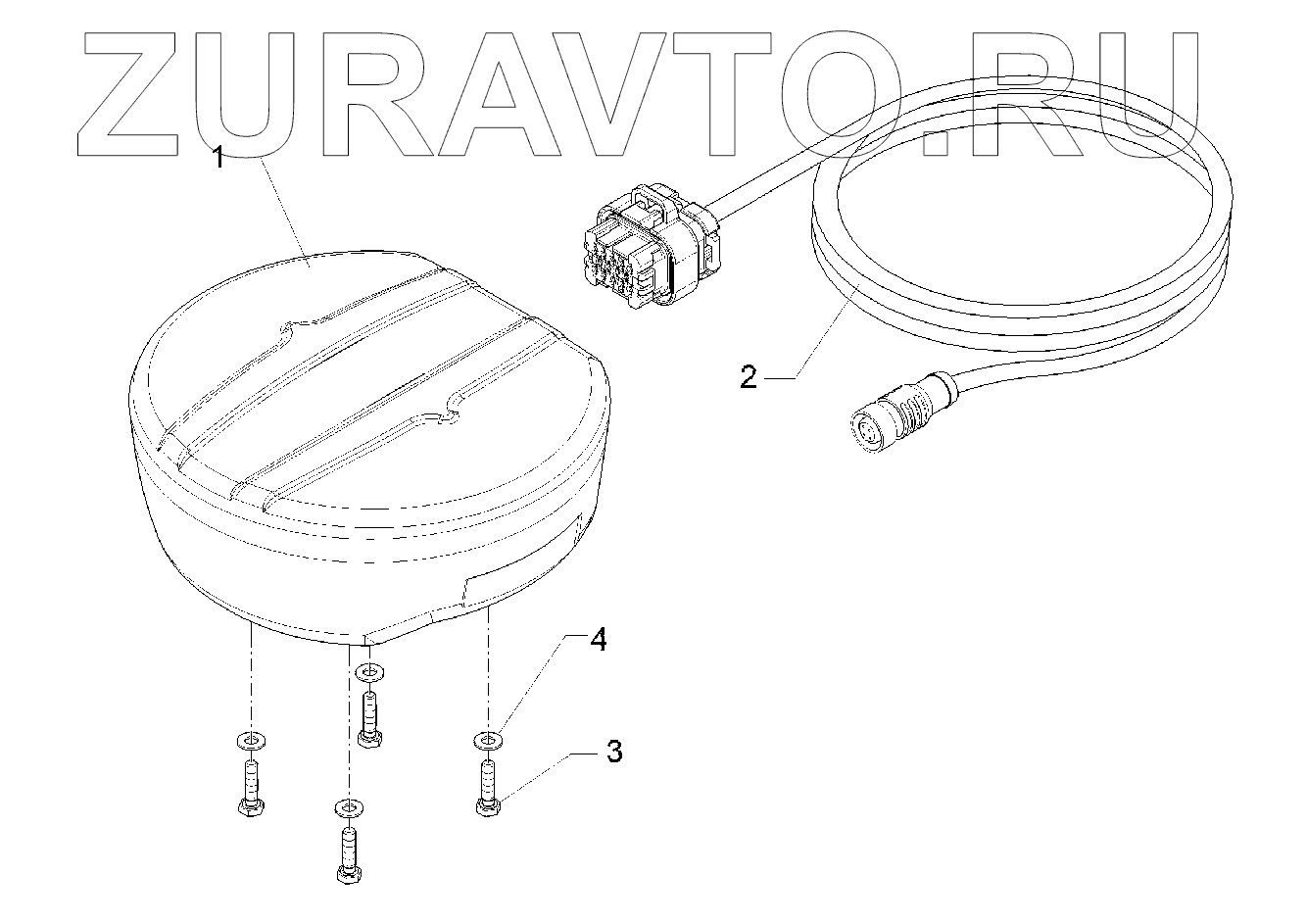 ZURAVTO.RU

1

2

4

3