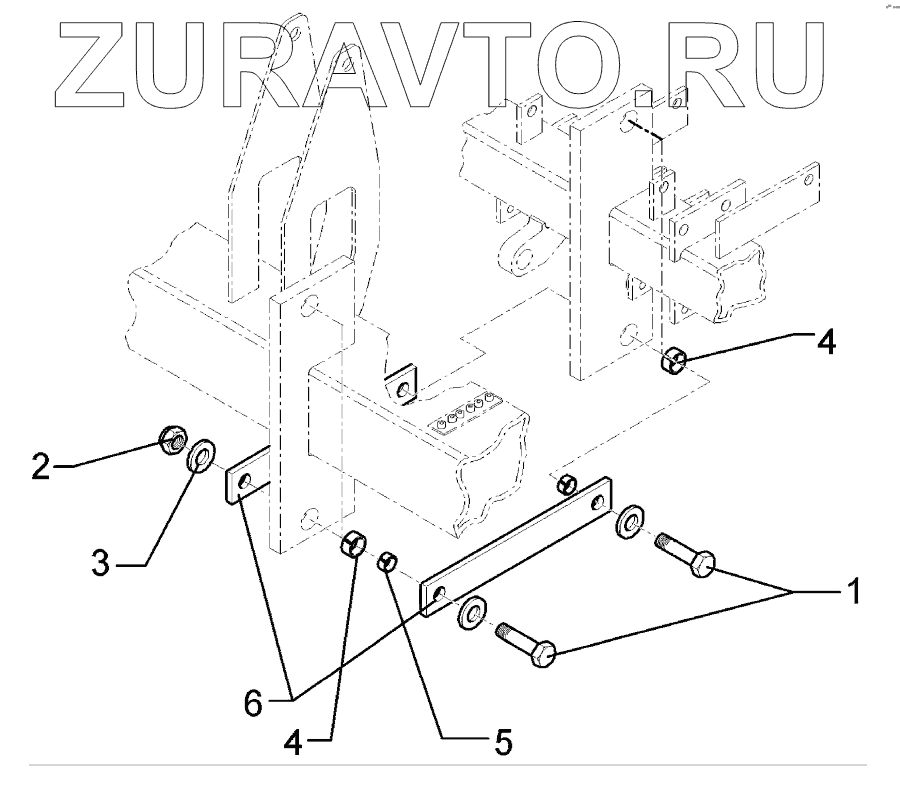 ZURAVTO.RU

4
2
3
1
6
4
5