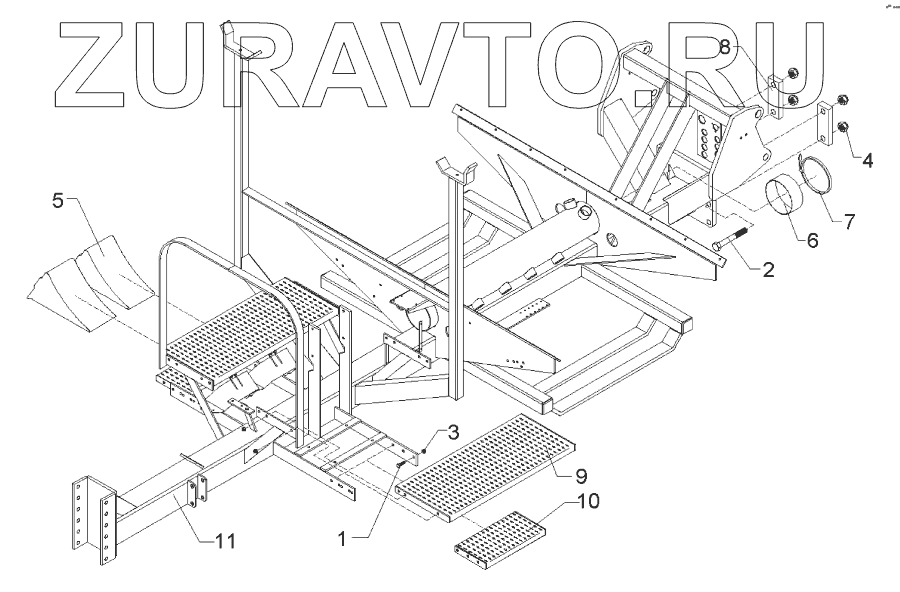 ZURAVTO.RU
8
4
7
6
2
5
3
9
10
1
11