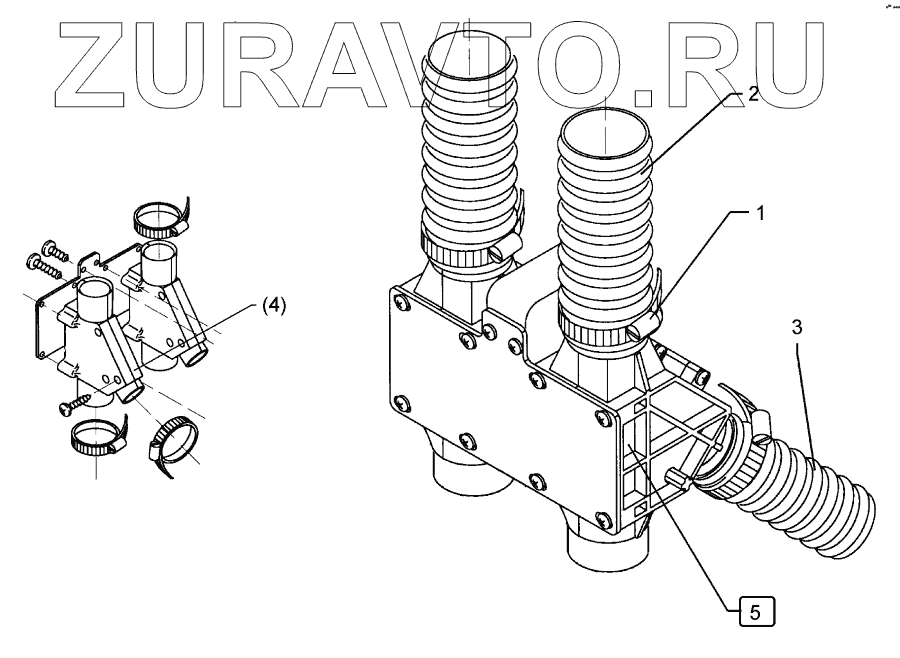 ZURAVTO.RU

2

1

(4)

3

5