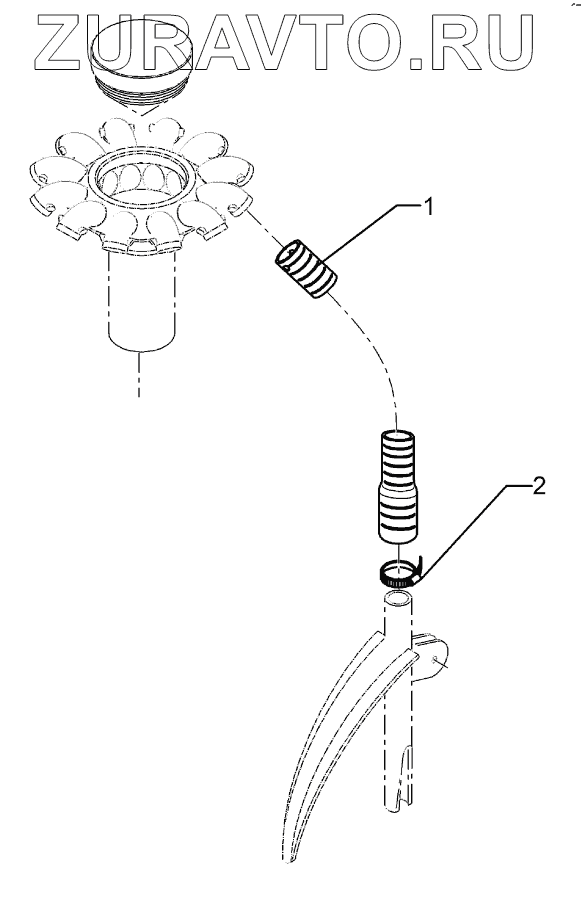 ZURAVTO.RU

1

2