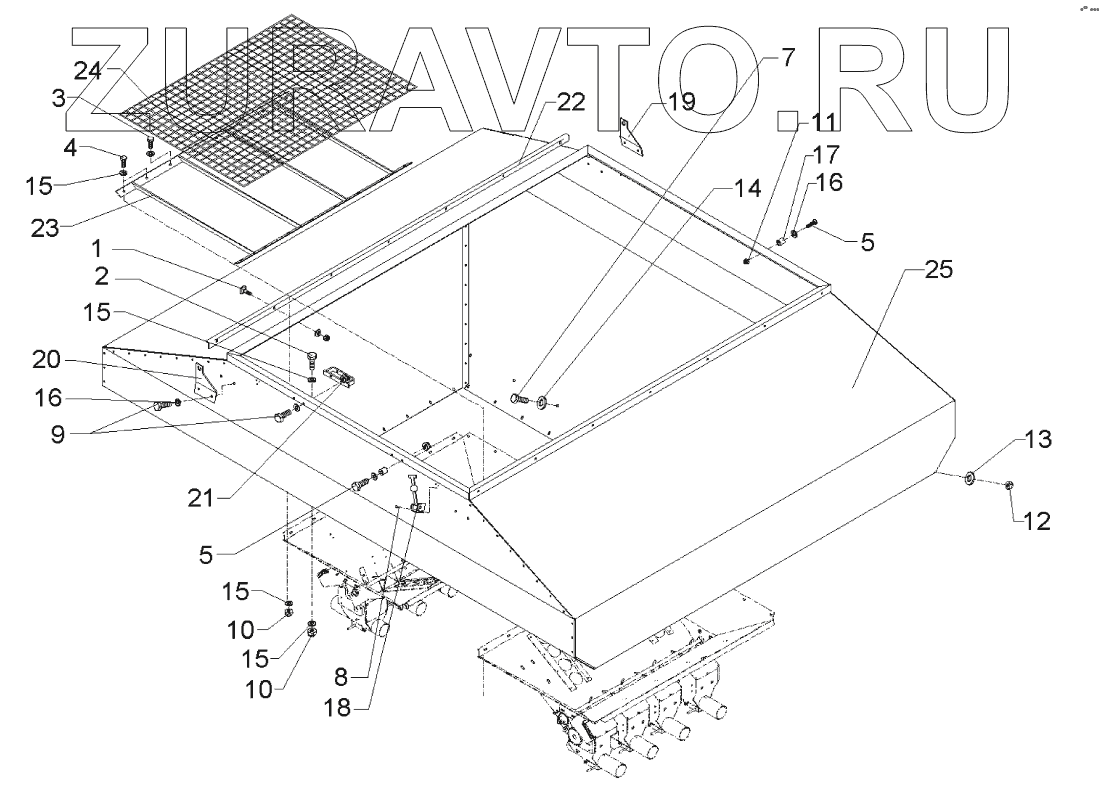 ZUPAVTO.RU

24
3
4
15
23
1
2
15
20
16
9
21
5
15
10
15
10
8
18
22
19
7
11
17
16
14
5
25
13
12