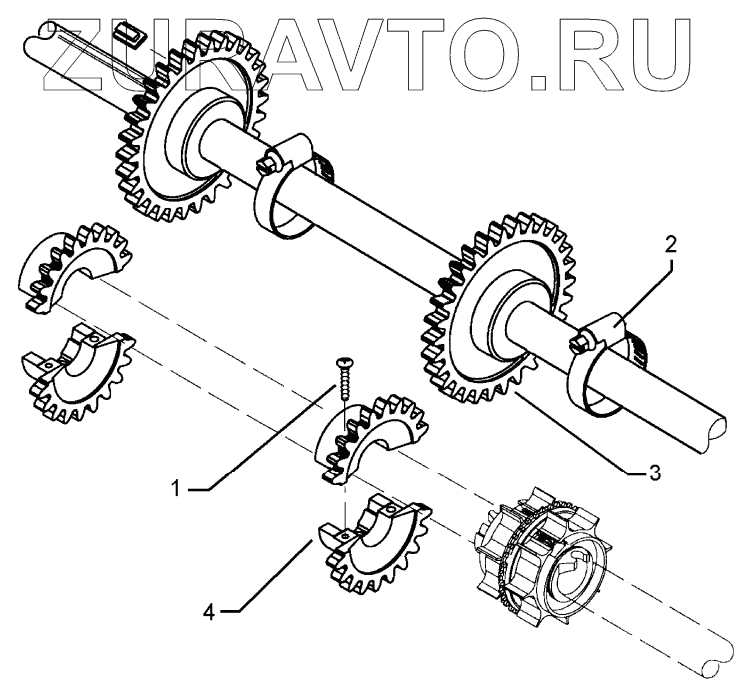 ZURAVTO.RU

2

1

3

4