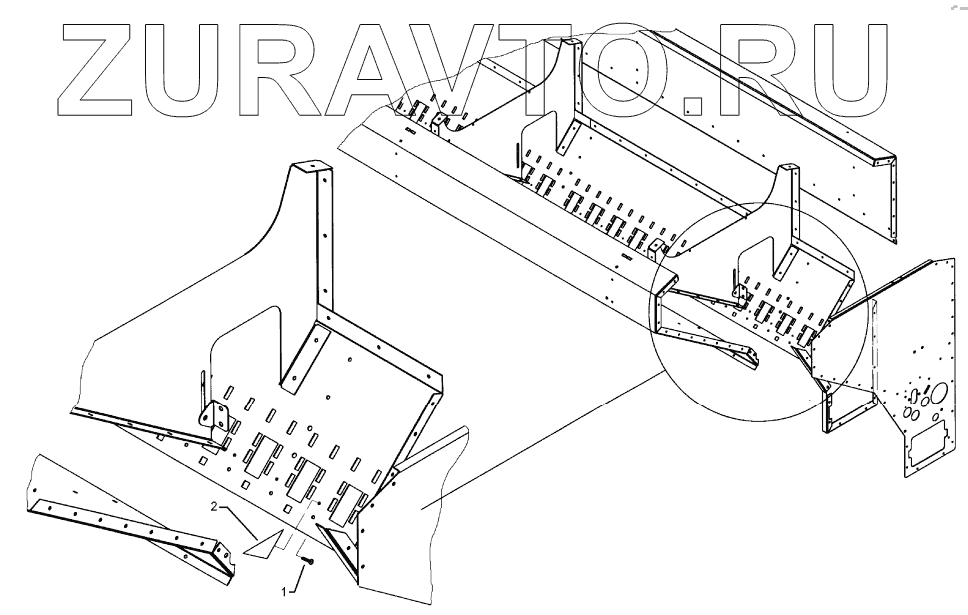 ZURAVTO.RU

2

1