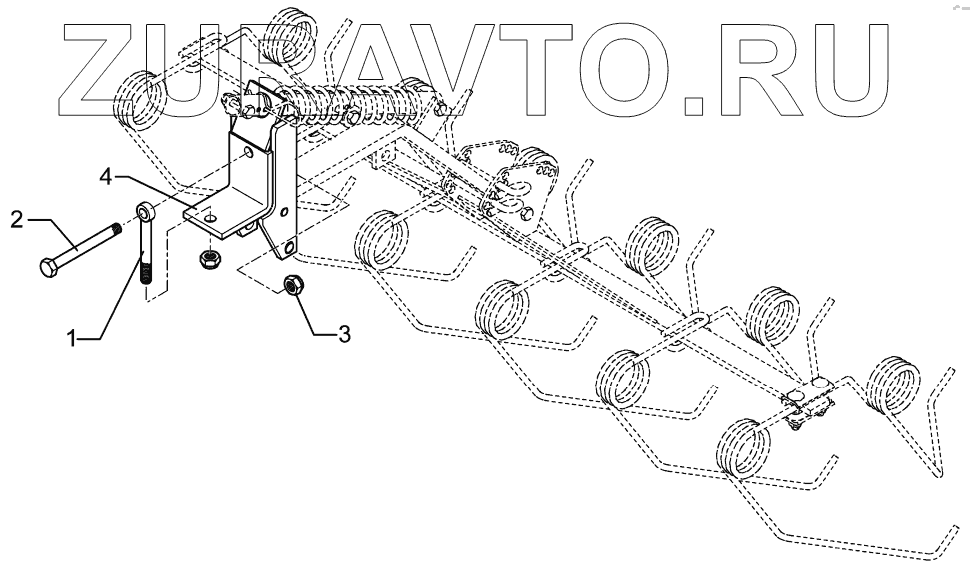 ZURAVTO.RU

4
2
1
3