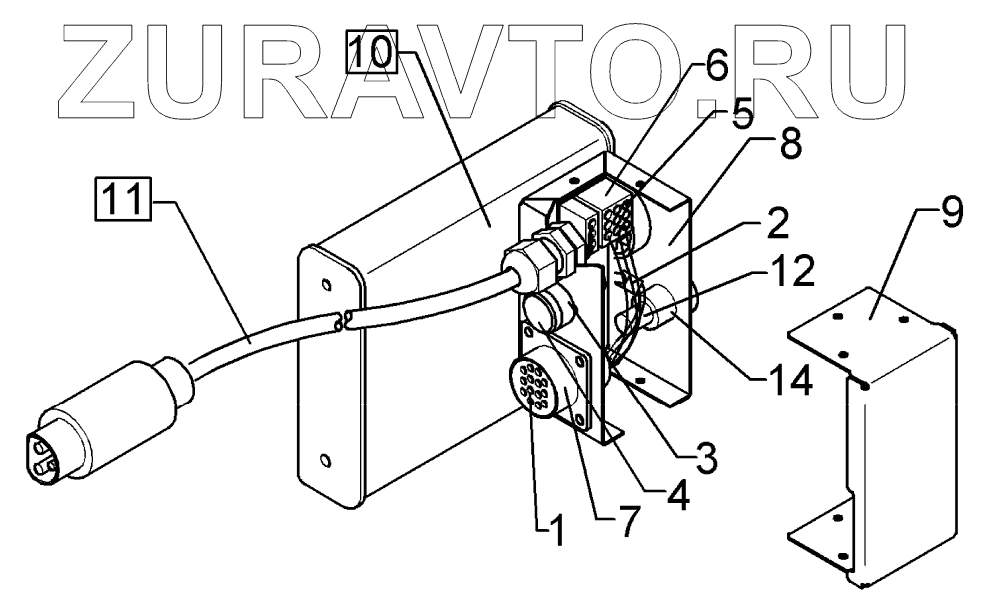 ZURAVTO.RU

10
6
5
8
11
2
12
9
14
3
4
7
1