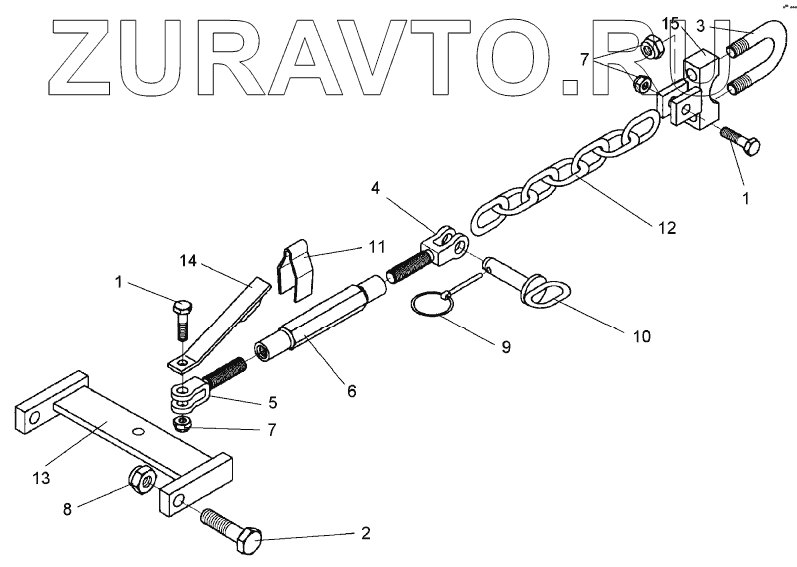 ZURAVTO.RU

15
3
7
1
12
4
11
14
1
10
9
6
5
7
13
8
2