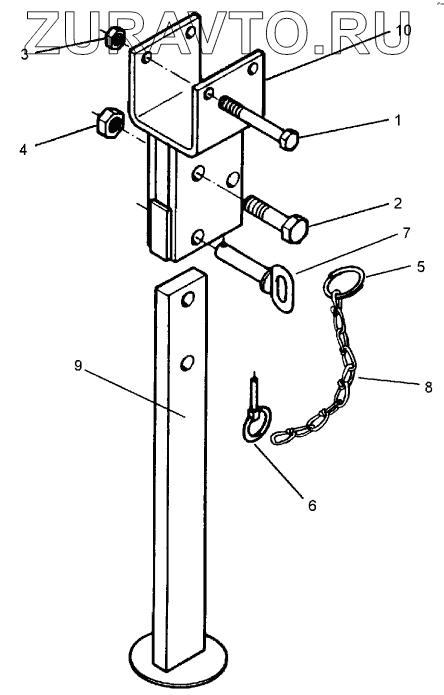 ZURAVTO.RU
3
10
4
1
2
7
5
9
8
6