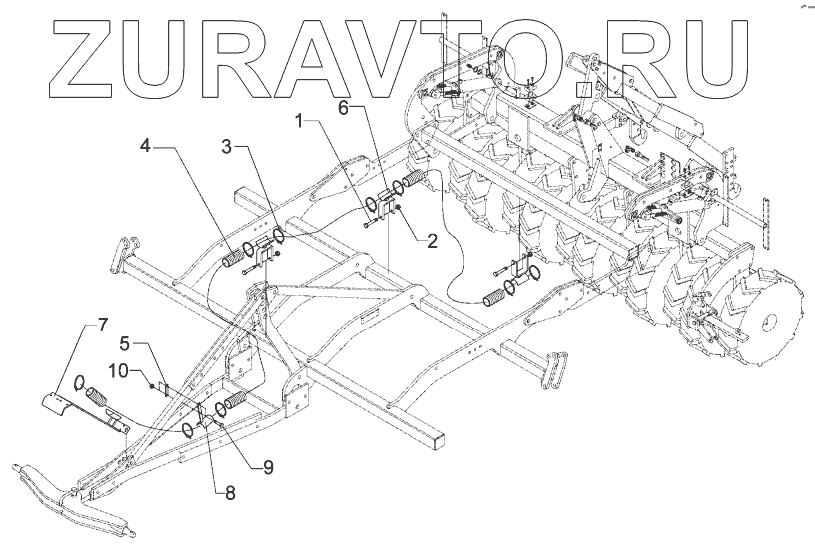 ZURAVTO.RU

6
1
4
3
2
7
5
10
9
8