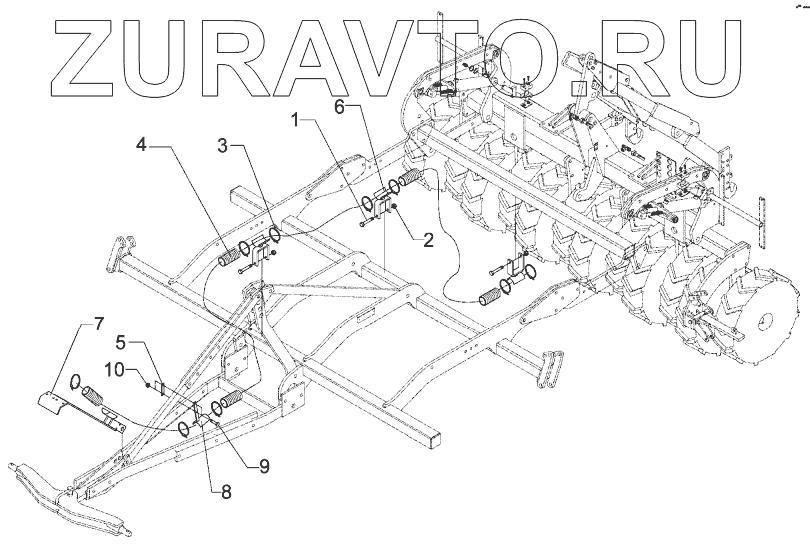 ZURAVTO.RU

1
6
4
3
2
7
5
10
9
8