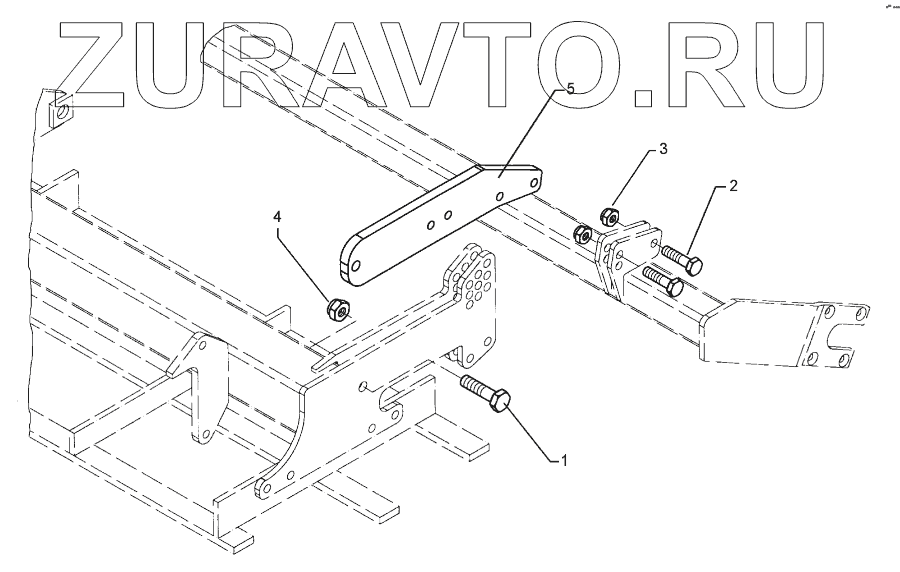 ZURAVTO.RU
5
3
2
4
1