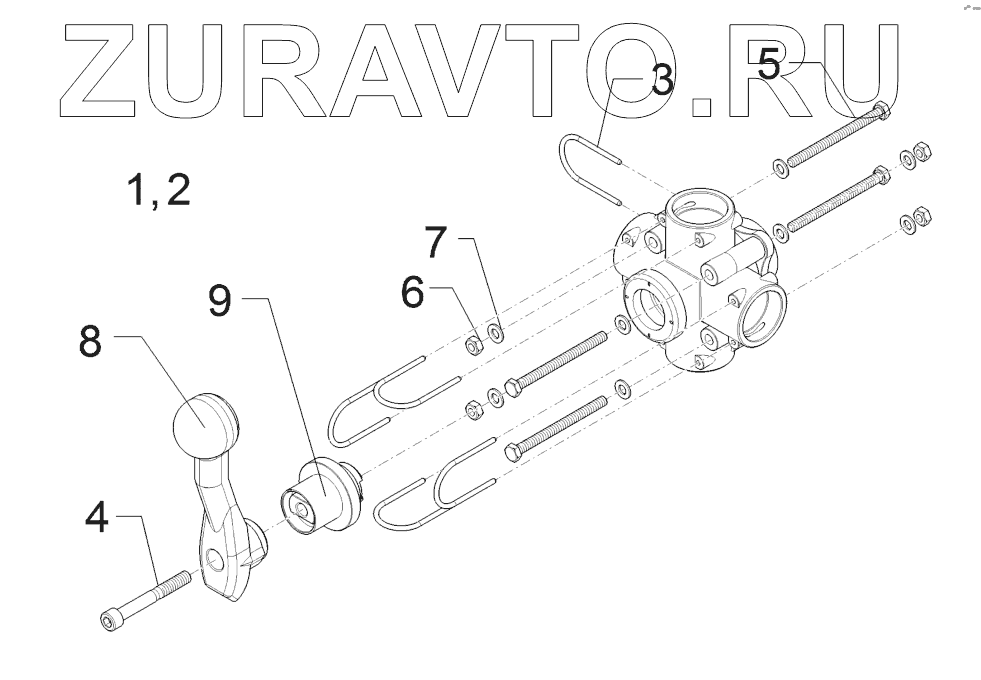 ZURAVTO.RU

3

5

1, 2

7

6

9

8

4